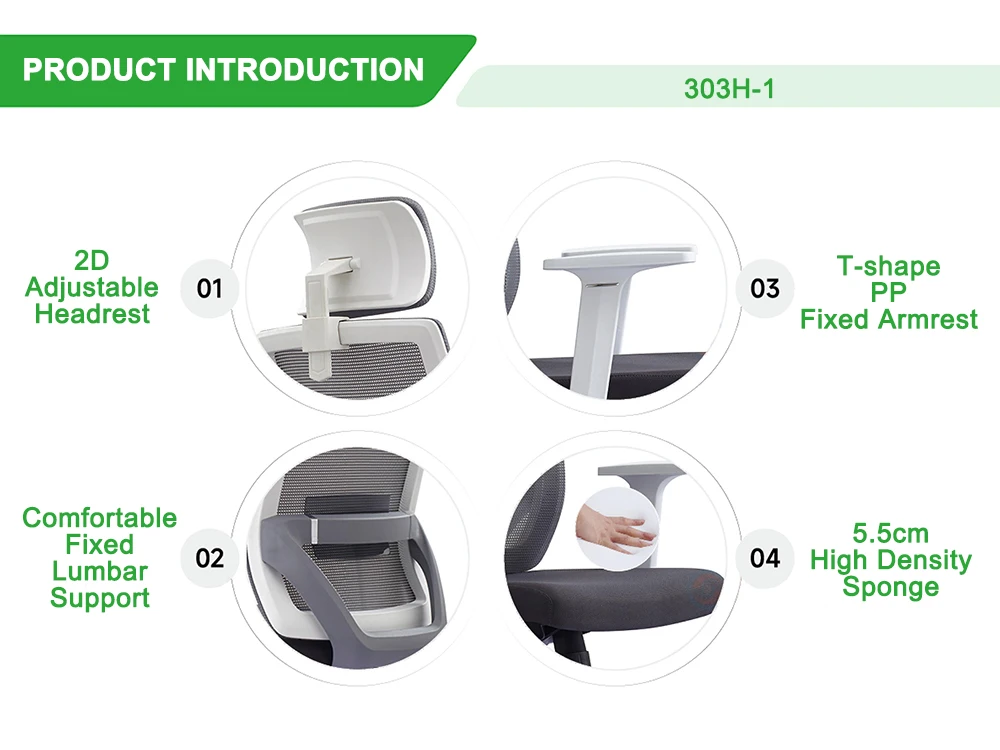 PRODUCT INTRODUCTION

303H-1

2D Adjustable Headrest

01

03

T-shape PP Fixed Armrest

Comfortable Fixed Lumbar Support

02

04

5.5cm High Density Sponge