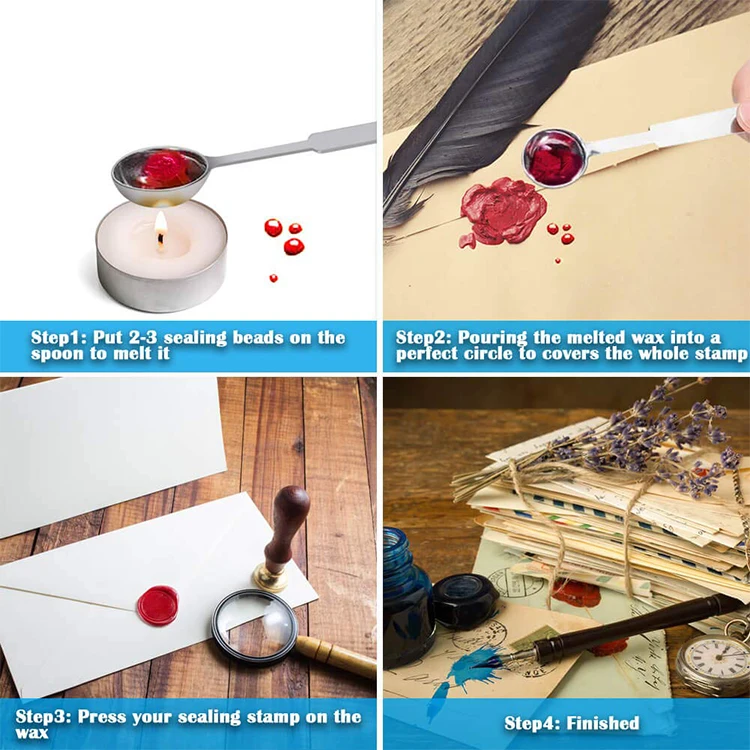 Step1: Put 2-3 sealing beads on the spoon to melt it

Step2: Pouring the melted wax into a perfect circle to covers the whole stamp

Step3: Press your sealing stamp on the wax

Step4: Finished