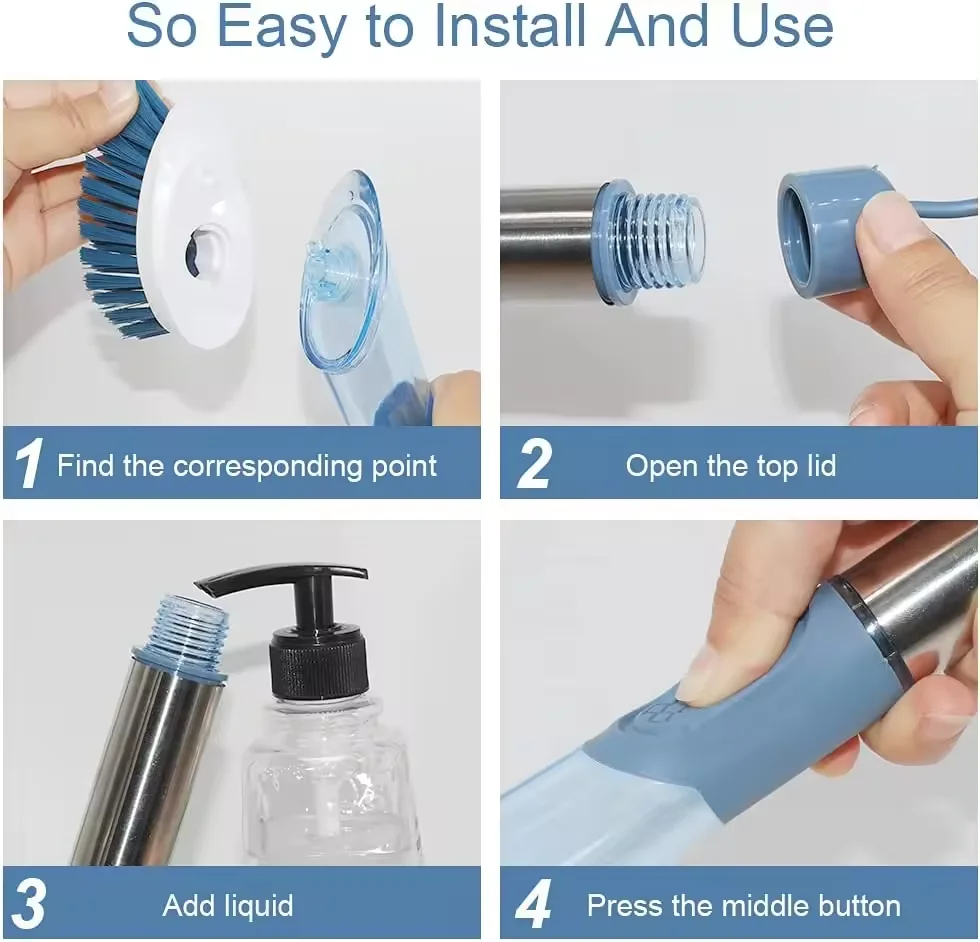 So Easy to Install And Use

1 Find the corresponding point

2 Open the top lid

3 Add liquid

4 Press the middle button