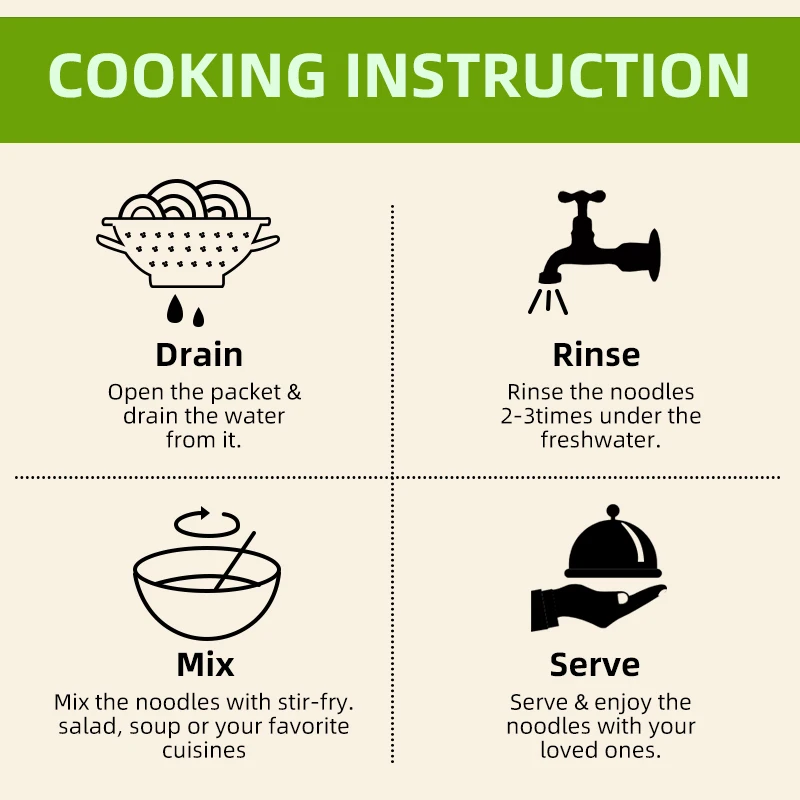 COOKING INSTRUCTION

Drain
Open the packet & drain the water from it.

Rinse
Rinse the noodles 2-3times under the freshwater.

Mix
Mix the noodles with stir-fry. salad, soup or your favorite cuisines

Serve
Serve & enjoy the noodles with your loved ones.