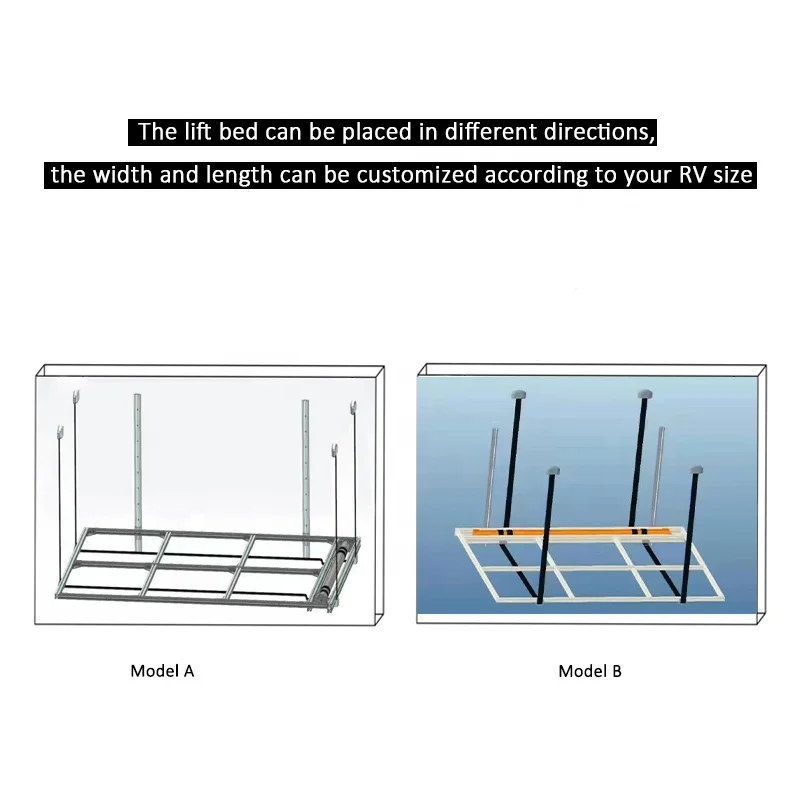 The lift bed can be placed in different directions,
the width and length can be customized according to your RV size

Model A

Model B