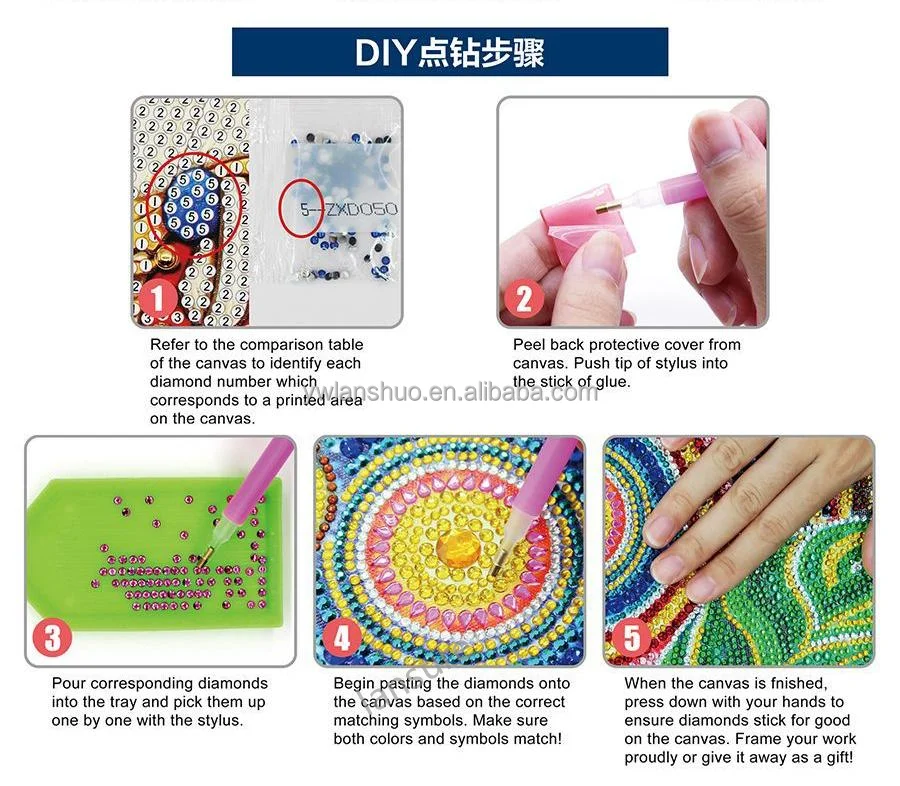 DIY点钻步骤

5--ZXD050

1

Refer to the comparison table of the canvas to identify each diamond number which corresponds to a printed area on the canvas.

2

Peel back protective cover from canvas. Push tip of stylus into the stick of glue.

ywlanshuo.en.alibaba.com

3

Pour corresponding diamonds into the tray and pick them up one by one with the stylus.

4

Begin pasting the diamonds onto the canvas based on the correct matching symbols. Make sure both colors and symbols match!

5

When the canvas is fnished, press down with your hands to ensure diamonds stick for good on the canvas. Frame your work proudly or give it away as a gift!