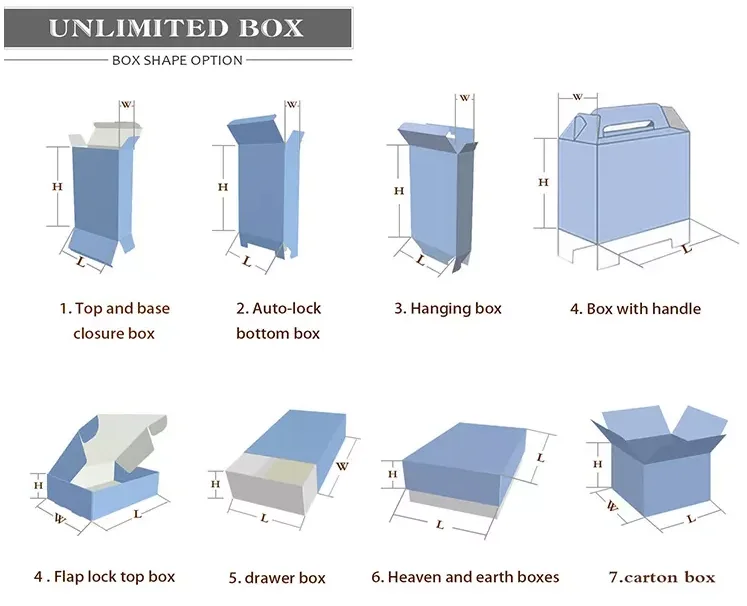 UNLIMITED BOX

BOX SHAPE OPTION

W
H
L

1. Top and base closure box

W
H
L

2. Auto-lock bottom box

W
H
L

3. Hanging box

W
H
L

4. Box with handle

H
W
L

4 . Flap lock top box

H
W
L

5. drawer box

H
L
L

6. Heaven and earth boxes

H
W
L

7.carton box