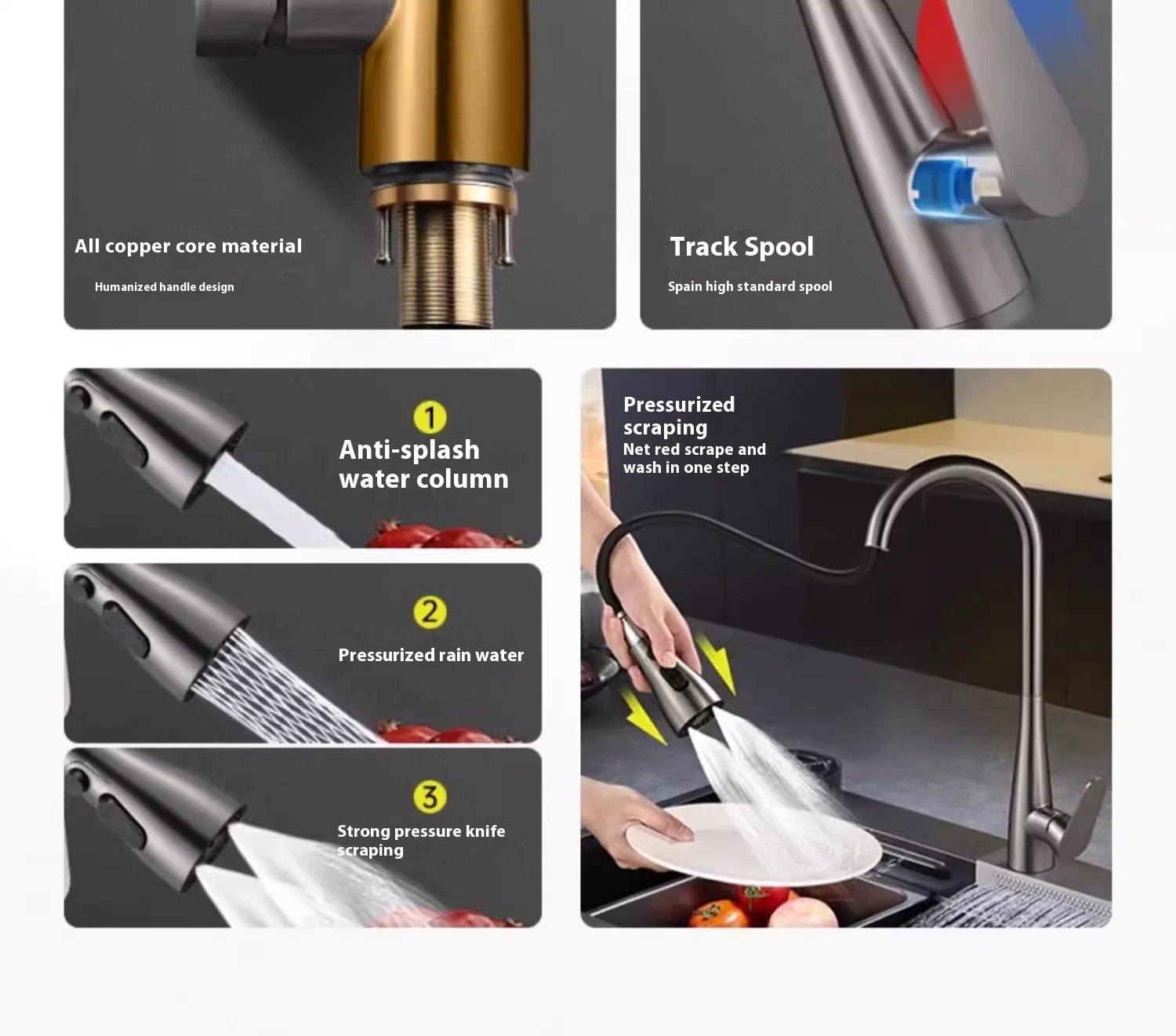 All copper core material

Humanized handle design

Track Spool

Spain high standard spool

1

Anti-splash water column

2

Pressurized rain water

3

Strong pressure knife scraping

Pressurized scraping

Net red scrape and wash in one step