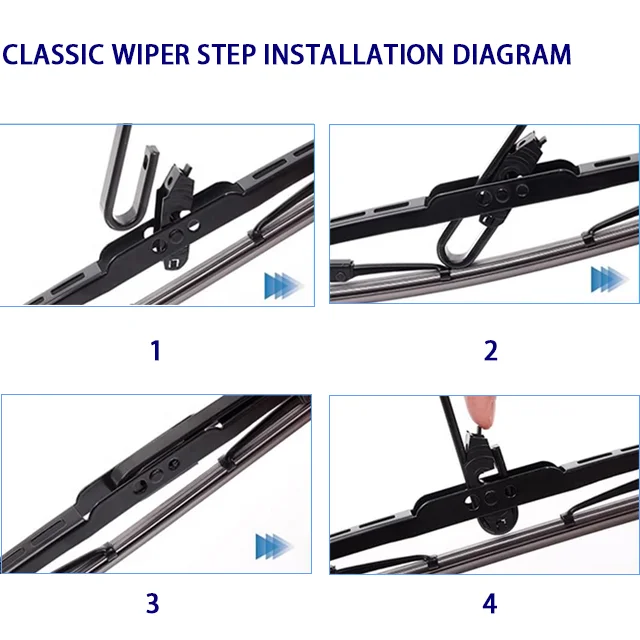 CLASSIC WIPER STEP INSTALLATION DIAGRAM

1

2

3

4