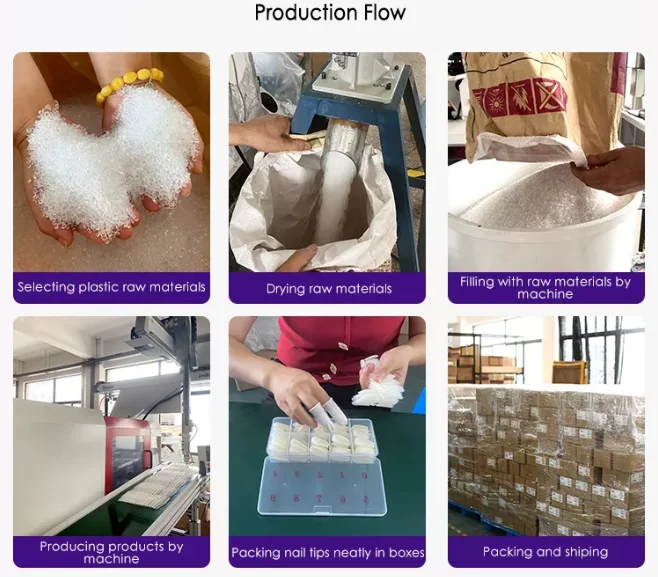 Production Flow

Selecting plastic raw materials

Drying raw materials

Filling with raw materials by machine

Producing products by machine

Packing nail tips neatly in boxes

Packing and shiping