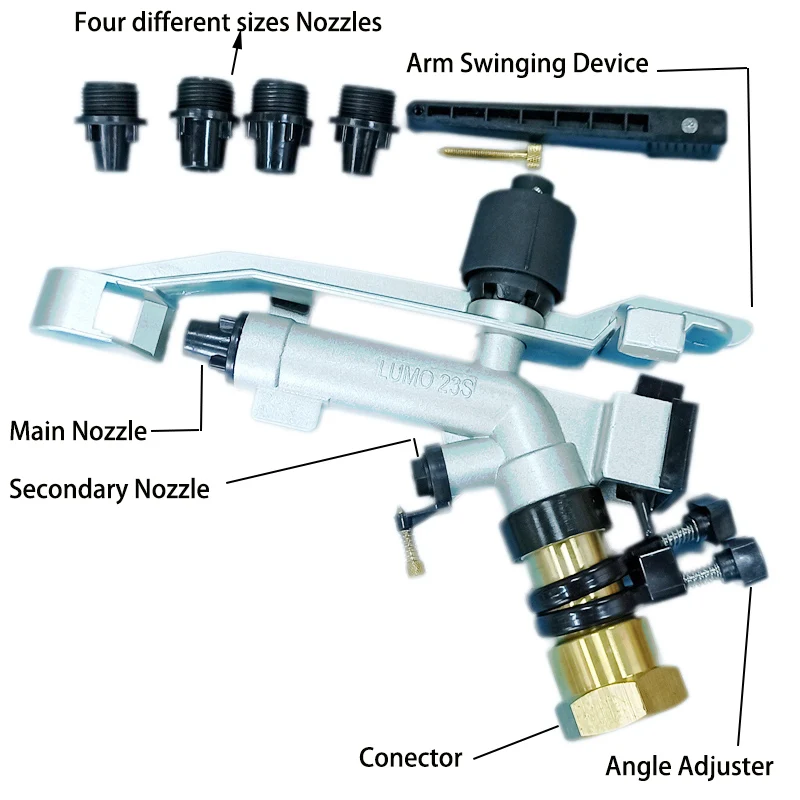 Four different sizes Nozzles

Arm Swinging Device

LUMO 23S

Main Nozzle

Secondary Nozzle

Conector

Angle Adjuster