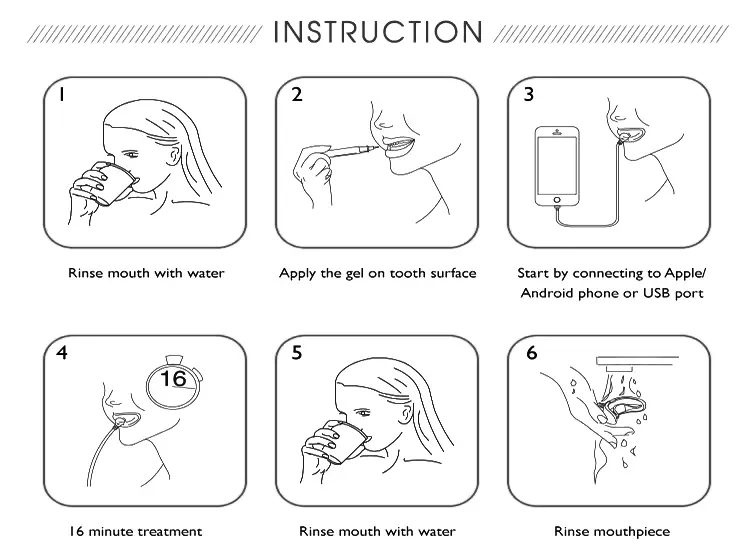 INSTRUCTION

1

Rinse mouth with water

2

Apply the gel on tooth surface

3

Start by connecting to Apple/ Android phone or USB port

4

16

16 minute treatment

5

Rinse mouth with water

6

Rinse mouthpiece