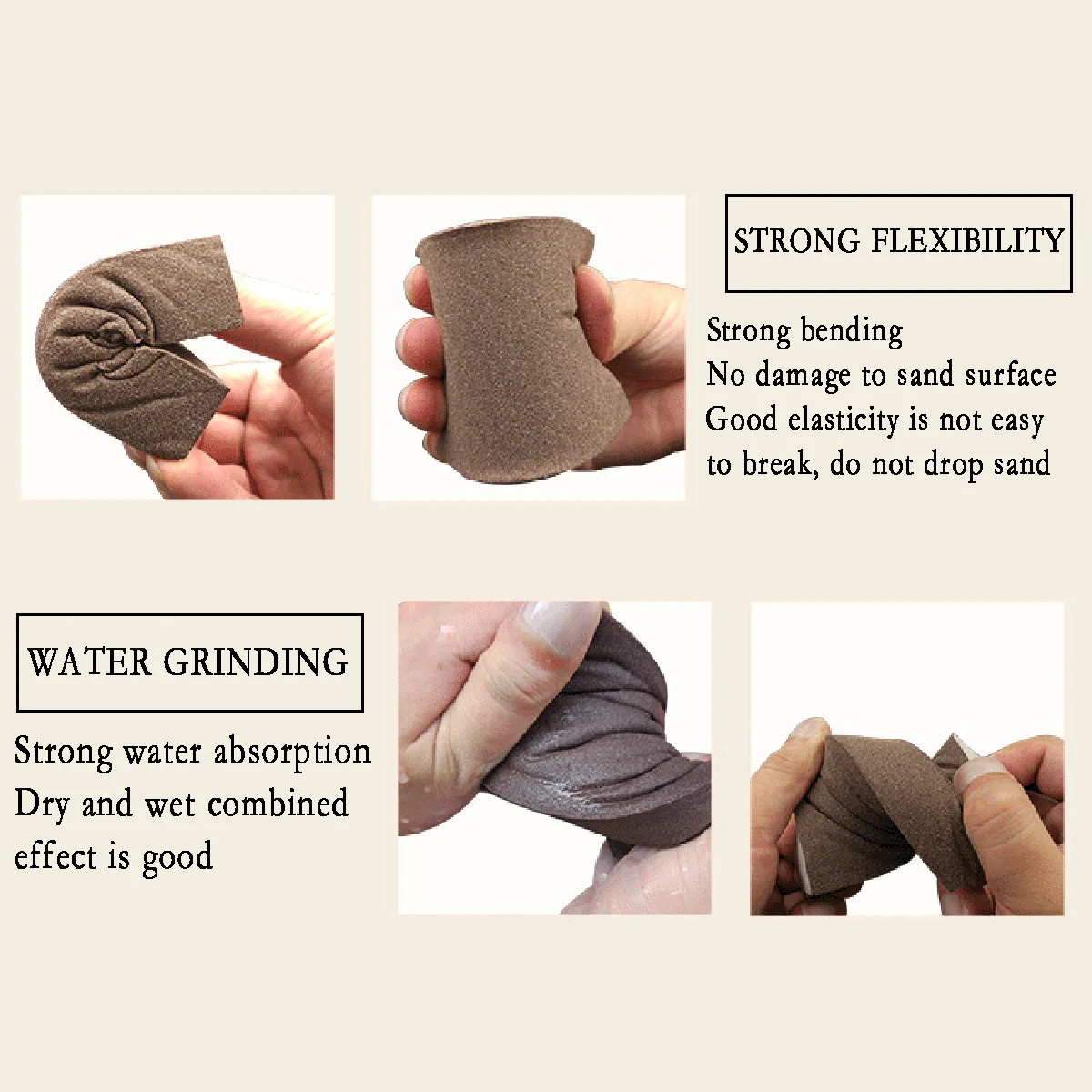 STRONG FLEXIBILITY

Strong bending
No damage to sand surface
Good elasticity is not easy to break, do not drop sand

WATER GRINDING

Strong water absorption
Dry and wet combined effect is good