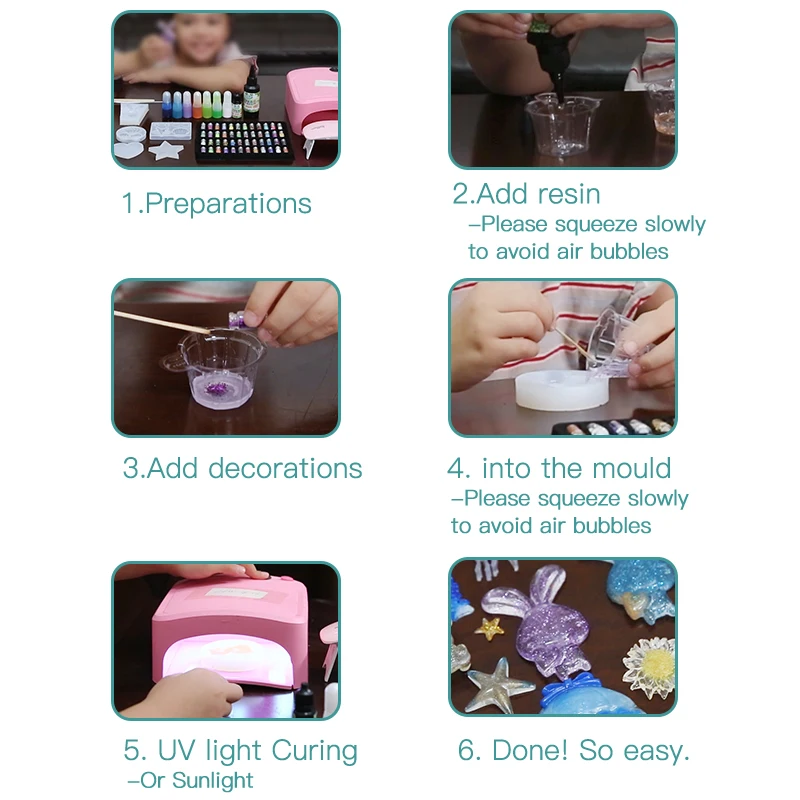 1.Preparations

2.Add resin
–Please squeeze slowly to avoid air bubbles

3.Add decorations

4. into the mould
–Please squeeze slowly to avoid air bubbles

5. UV light Curing
–Or Sunlight

6. Done! So easy.