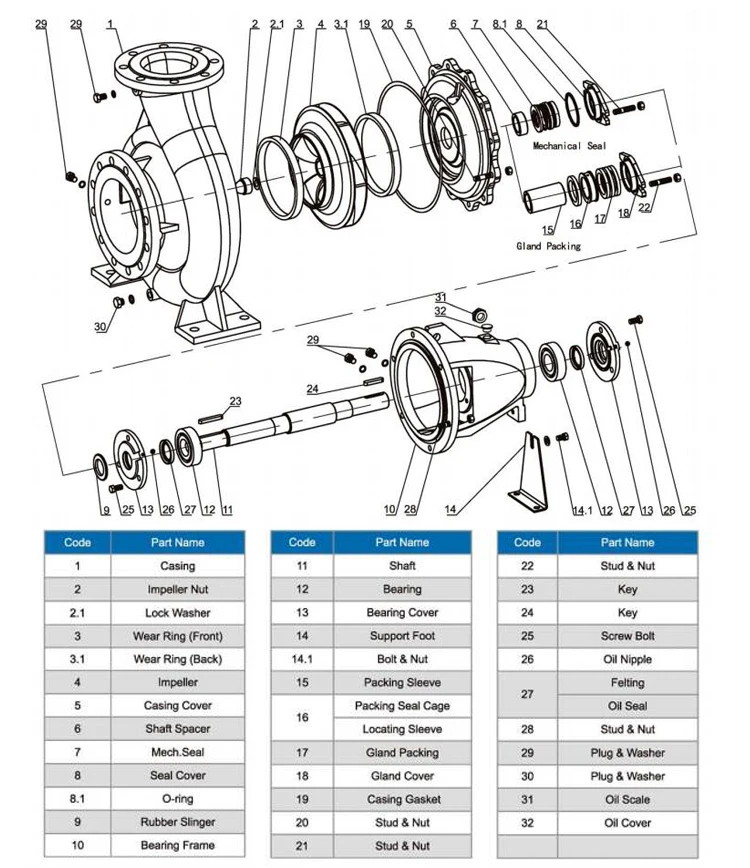 29 29 1 2 2.1 3 4 3.1 19 20 5 6 7 8.1 8 21

Mechanical Seal

15 16 17 18 22

Gland Packing

30

31 32

29

24

23

9 25 13 26 27 12 11

10 28

14

14.1 12 27 13 26 25

| Code | Part Name |
|---|---|
| 1 | Casing |
| 2 | Impeller Nut |
| 2.1 | Lock Washer |
| 3 | Wear Ring (Front) |
| 3.1 | Wear Ring (Back) |
| 4 | Impeller |
| 5 | Casing Cover |
| 6 | Shaft Spacer |
| 7 | Mech.Seal |
| 8 | Seal Cover |
| 8.1 | O-ring |
| 9 | Rubber Slinger |
| 10 | Bearing Frame |

| Code | Part Name |
|---|---|
| 11 | Shaft |
| 12 | Bearing |
| 13 | Bearing Cover |
| 14 | Support Foot |
| 14.1 | Bolt & Nut |
| 15 | Packing Sleeve |
| 16 | Packing Seal Cage |
| 16 | Locating Sleeve |
| 17 | Gland Packing |
| 18 | Gland Cover |
| 19 | Casing Gasket |
| 20 | Stud & Nut |
| 21 | Stud & Nut |

| Code | Part Name |
|---|---|
| 22 | Stud & Nut |
| 23 | Key |
| 24 | Key |
| 25 | Screw Bolt |
| 26 | Oil Nipple |
| 27 | Felting |
| 27 | Oil Seal |
| 28 | Stud & Nut |
| 29 | Plug & Washer |
| 30 | Plug & Washer |
| 31 | Oil Scale |
| 32 | Oil Cover |
| | |