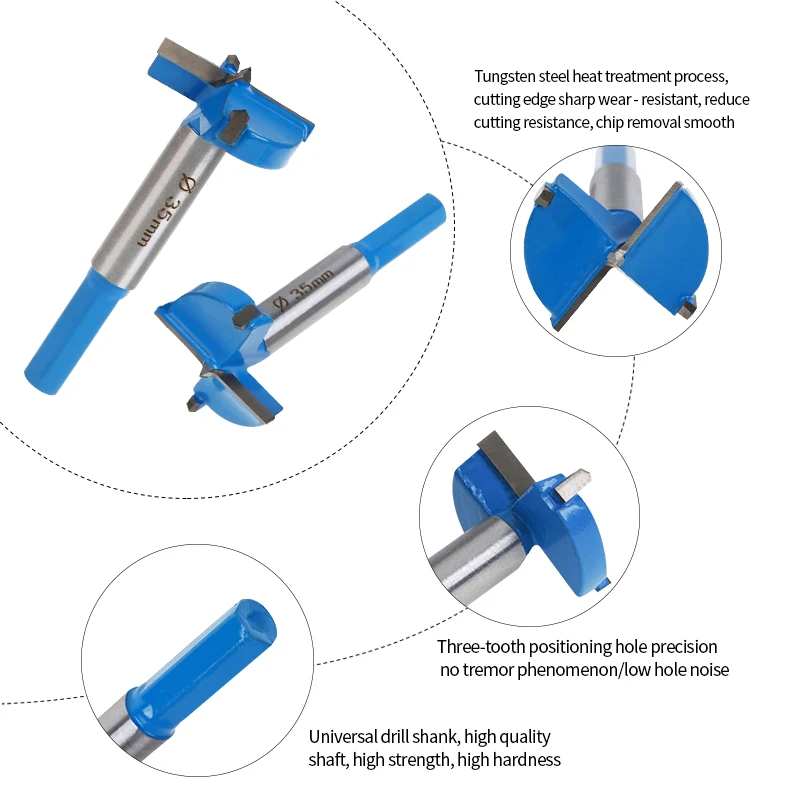 Ø 35mm

Ø 35mm

Tungsten steel heat treatment process, cutting edge sharp wear - resistant, reduce cutting resistance, chip removal smooth

Three-tooth positioning hole precision no tremor phenomenon/low hole noise

Universal drill shank, high quality shaft, high strength, high hardness