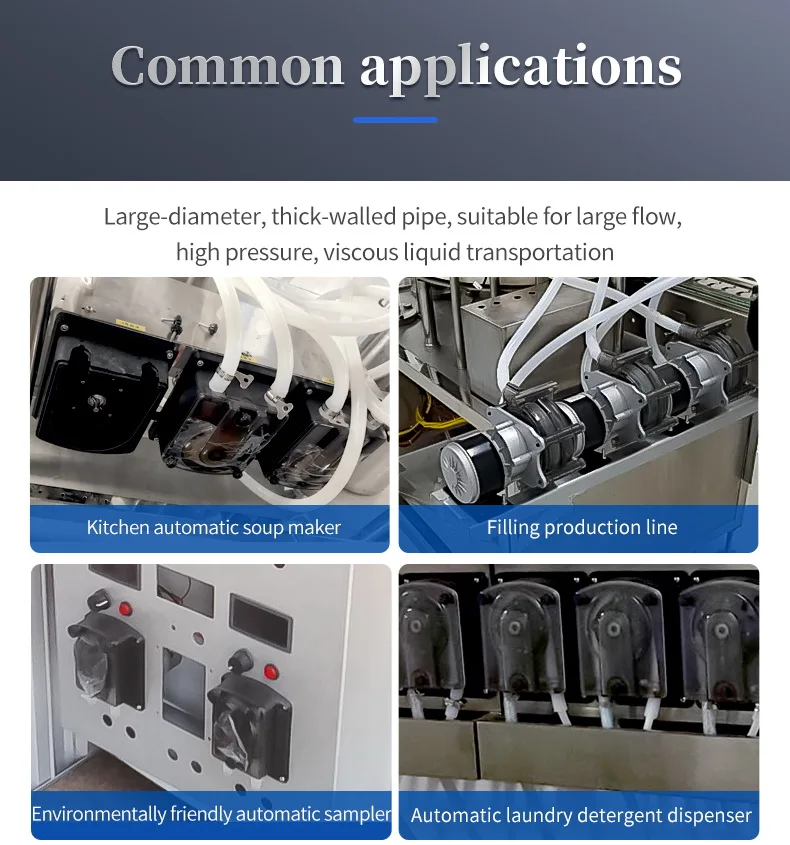 Common applications

Large-diameter, thick-walled pipe, suitable for large flow, high pressure, viscous liquid transportation

Kitchen automatic soup maker

Filling production line

Environmentally friendly automatic sampler

Automatic laundry detergent dispenser