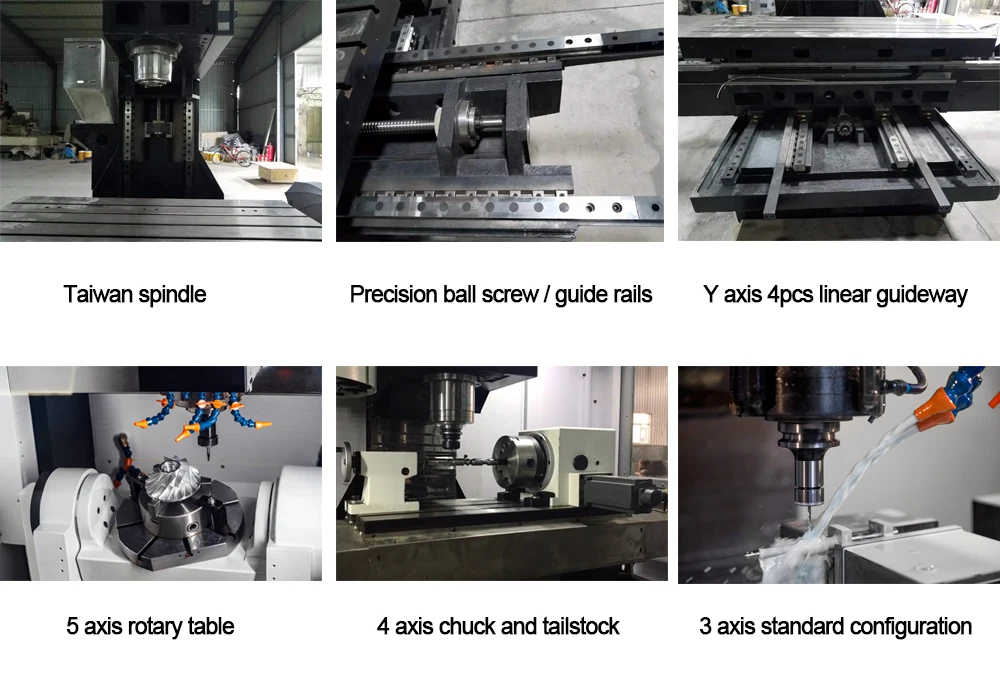 Taiwan spindle

Precision ball screw / guide rails

Y axis 4pcs linear guideway

5 axis rotary table

4 axis chuck and tailstock

3 axis standard configuration