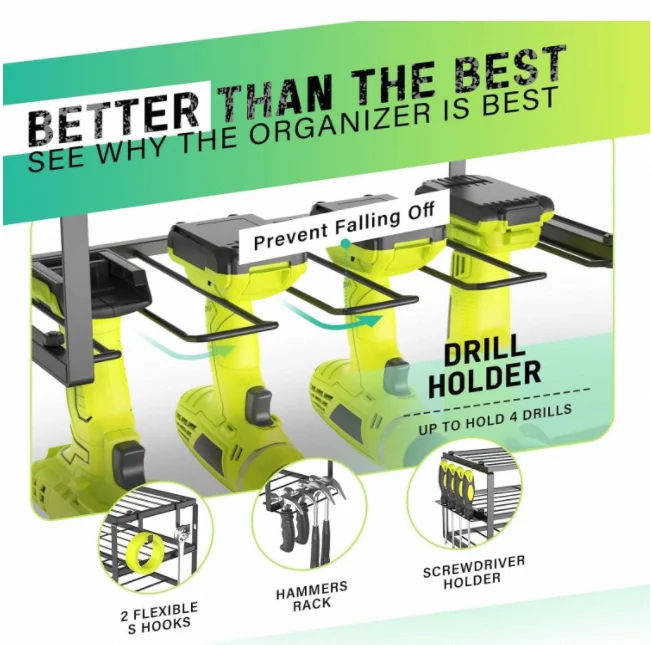 BETTER THAN THE BEST
SEE WHY THE ORGANIZER IS BEST

Prevent Falling Off

DRILL HOLDER

UP TO HOLD 4 DRILLS

2 FLEXIBLE S HOOKS

HAMMERS RACK

SCREWDRIVER HOLDER