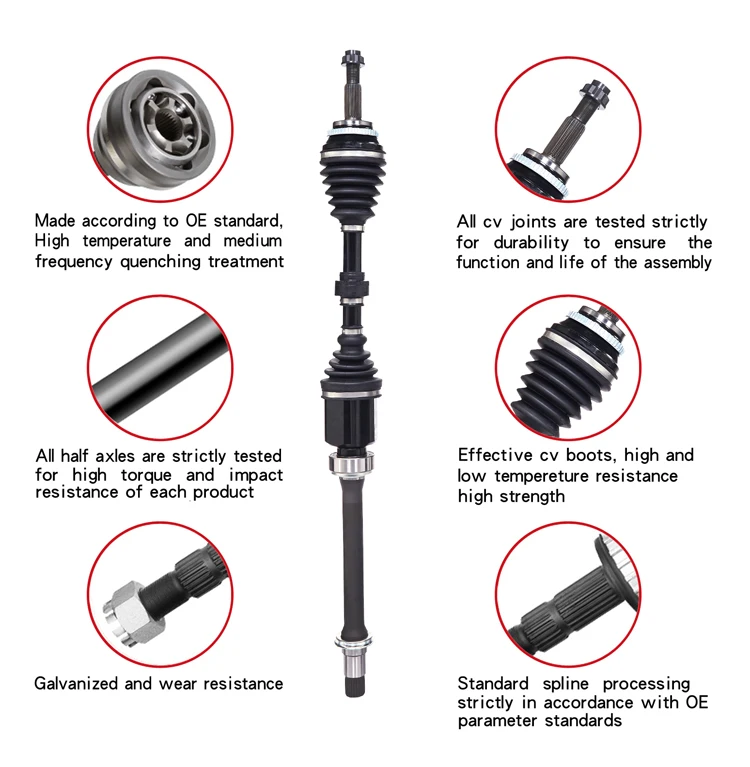 Made according to OE standard, High temperature and medium frequency quenching treatment

All half axles are strictly tested for high torque and impact resistance of each product

Galvanized and wear resistance

All cv joints are tested strictly for durability to ensure the function and life of the assembly

Effective cv boots, high and low tempereture resistance high strength

Standard spline processing strictly in accordance with OE parameter standards