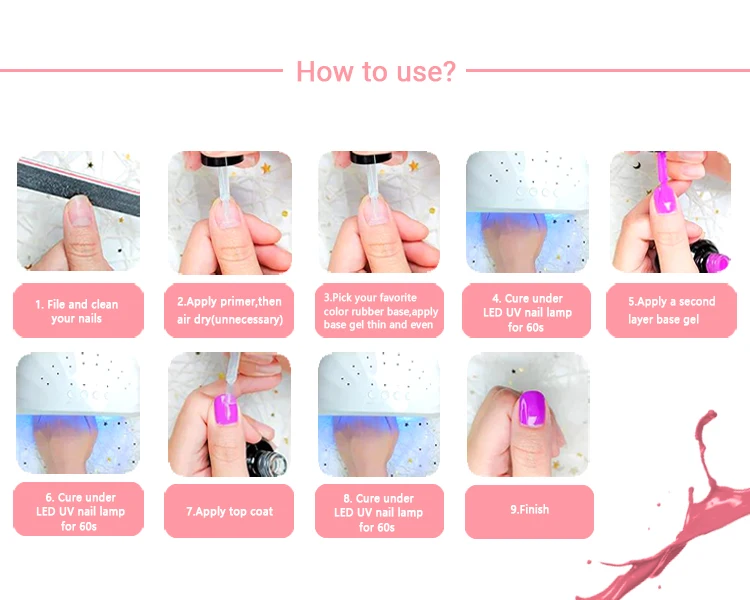 How to use?

1. File and clean your nails

2.Apply primer,then air dry(unnecessary)

3.Pick your favorite color rubber base,apply base gel thin and even

4. Cure under LED UV nail lamp for 60s

5.Apply a second layer base gel

6. Cure under LED UV nail lamp for 60s

7.Apply top coat

8. Cure under LED UV nail lamp for 60s

9.Finish