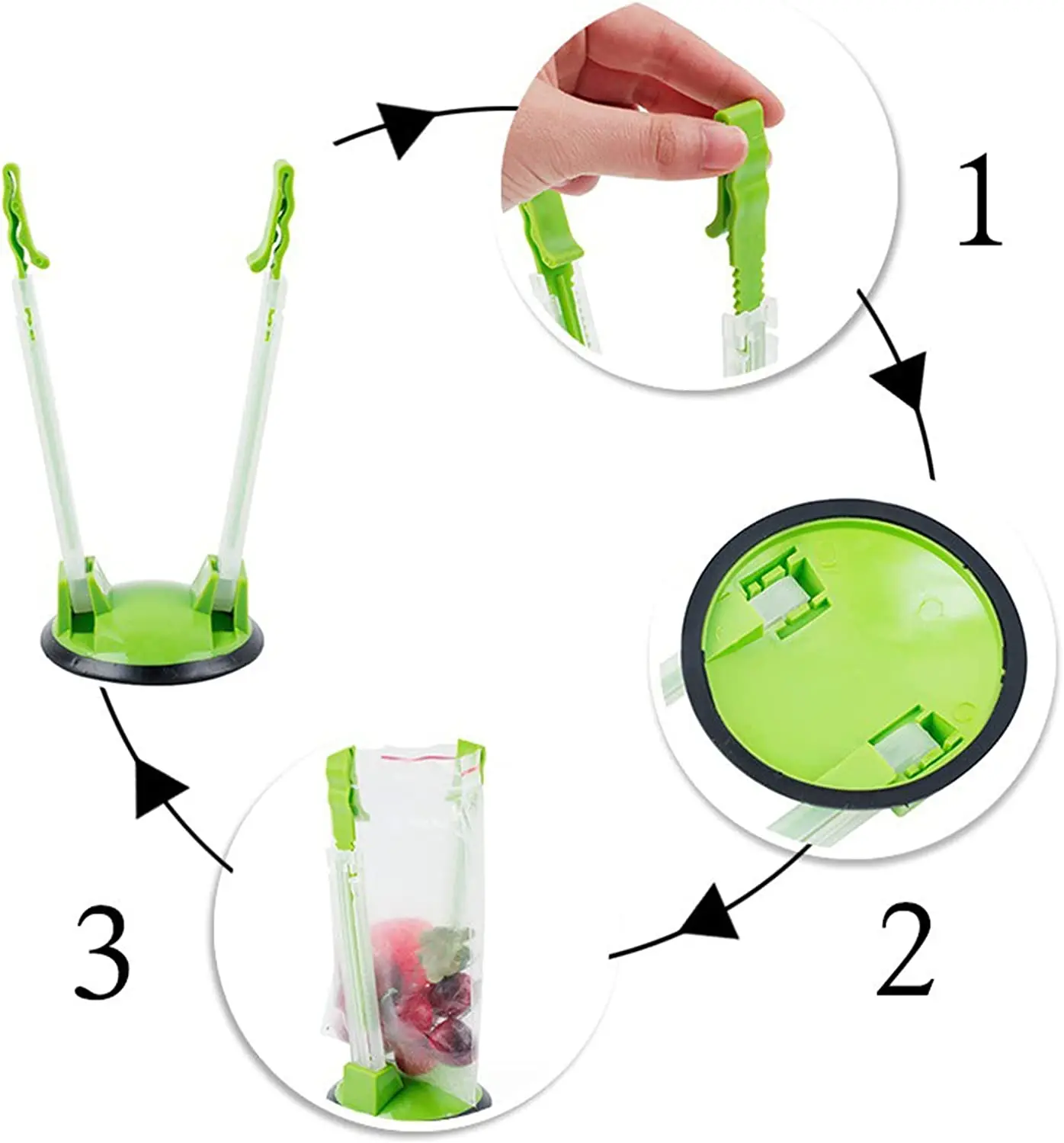 1

2

3