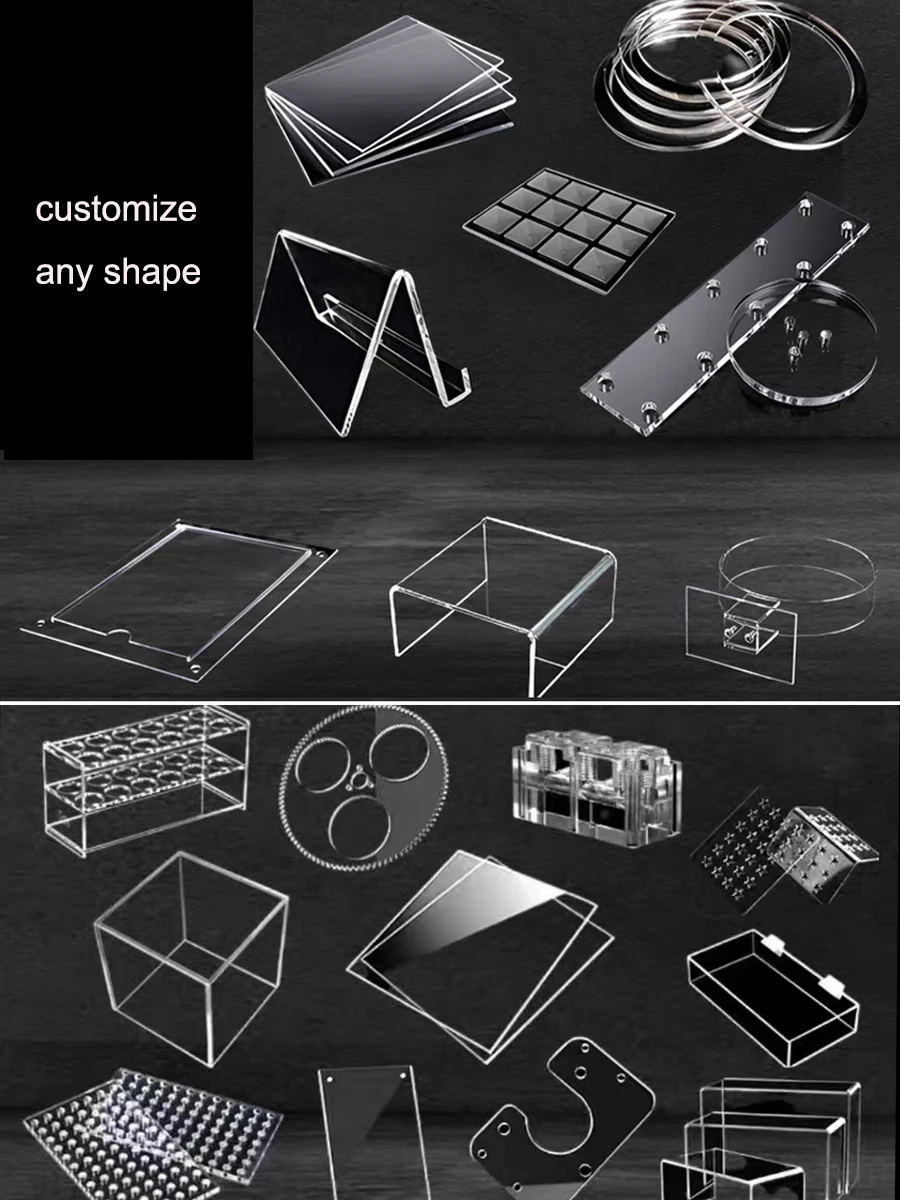 customize

any shape