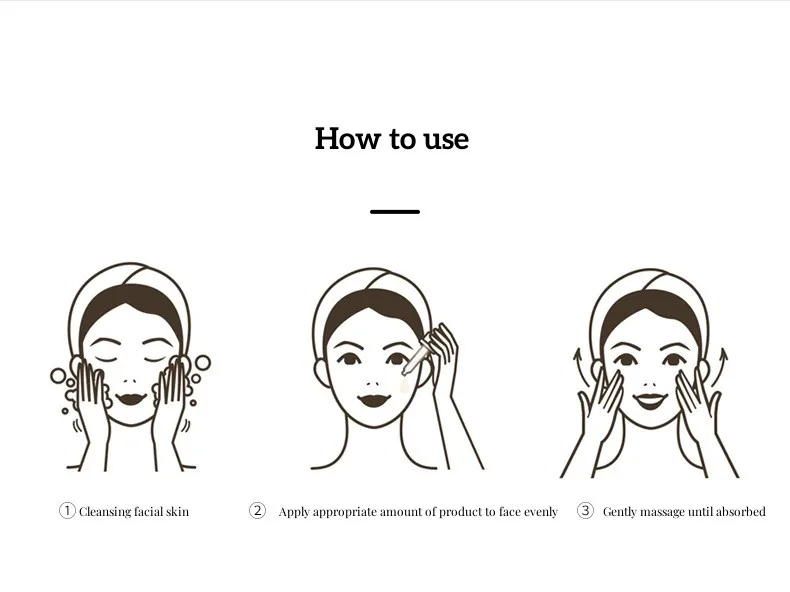 How to use

① Cleansing facial skin

② Apply appropriate amount of product to face evenly

③ Gently massage until absorbed