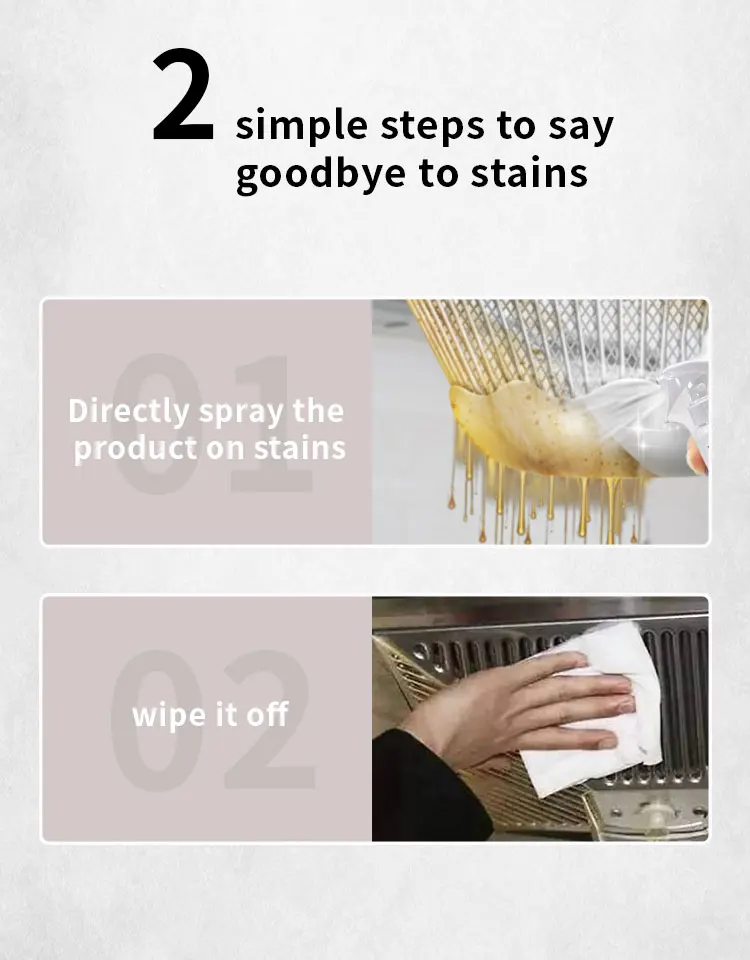 2 simple steps to say goodbye to stains

01
Directly spray the product on stains

02
wipe it off