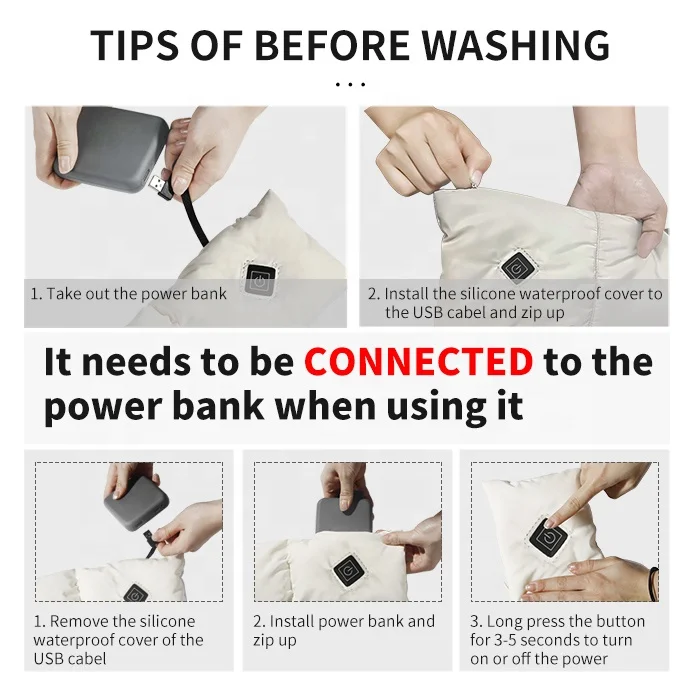 TIPS OF BEFORE WASHING

...

1. Take out the power bank

2. Install the silicone waterproof cover to the USB cabel and zip up

It needs to be CONNECTED to the power bank when using it

1. Remove the silicone waterproof cover of the USB cabel

2. Install power bank and zip up

3. Long press the button for 3-5 seconds to turn on or off the power