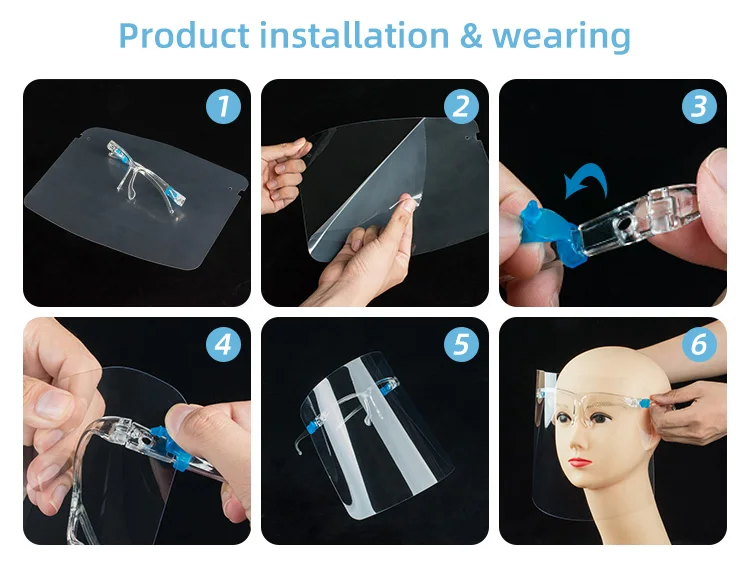 Product installation & wearing

1

2

3

4

5

6