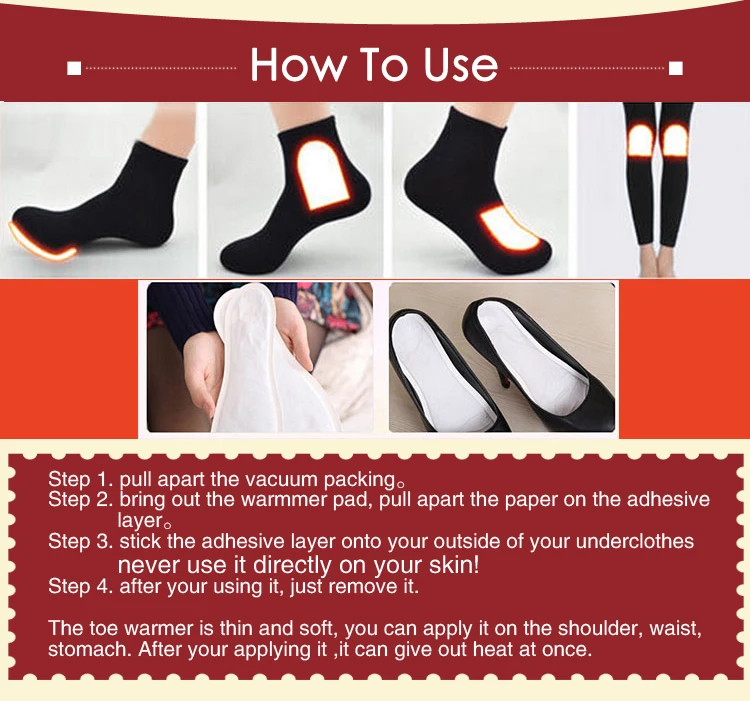 How To Use

Step 1. pull apart the vacuum packing。
Step 2. bring out the warmmer pad, pull apart the paper on the adhesive layer。
Step 3. stick the adhesive layer onto your outside of your underclothes never use it directly on your skin!
Step 4. after your using it, just remove it.

The toe warmer is thin and soft, you can apply it on the shoulder, waist, stomach. After your applying it ,it can give out heat at once.