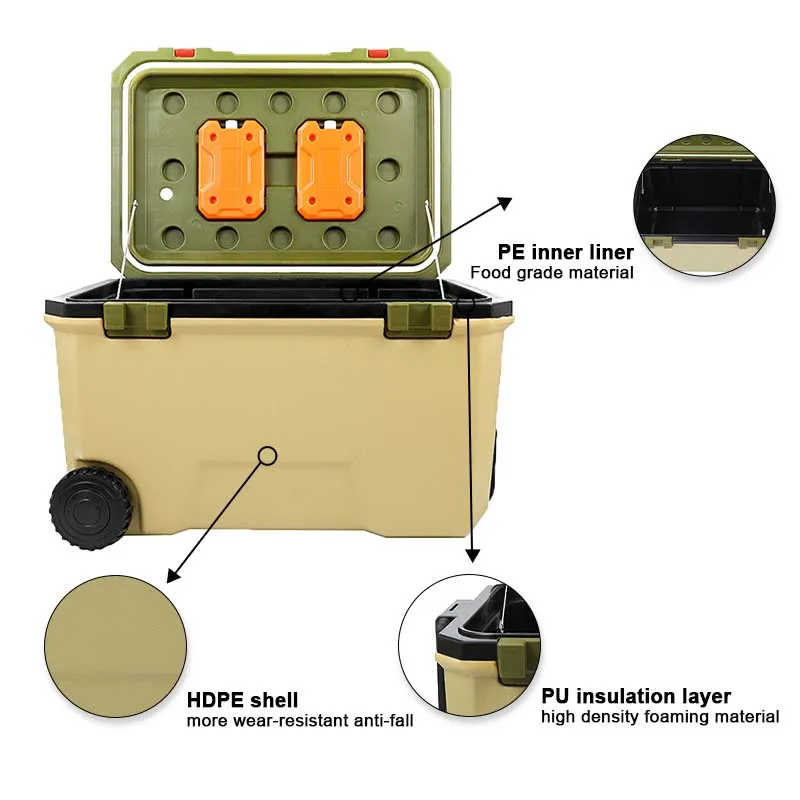 PE inner liner
Food grade material

HDPE shell
more wear-resistant anti-fall

PU insulation layer
high density foaming material