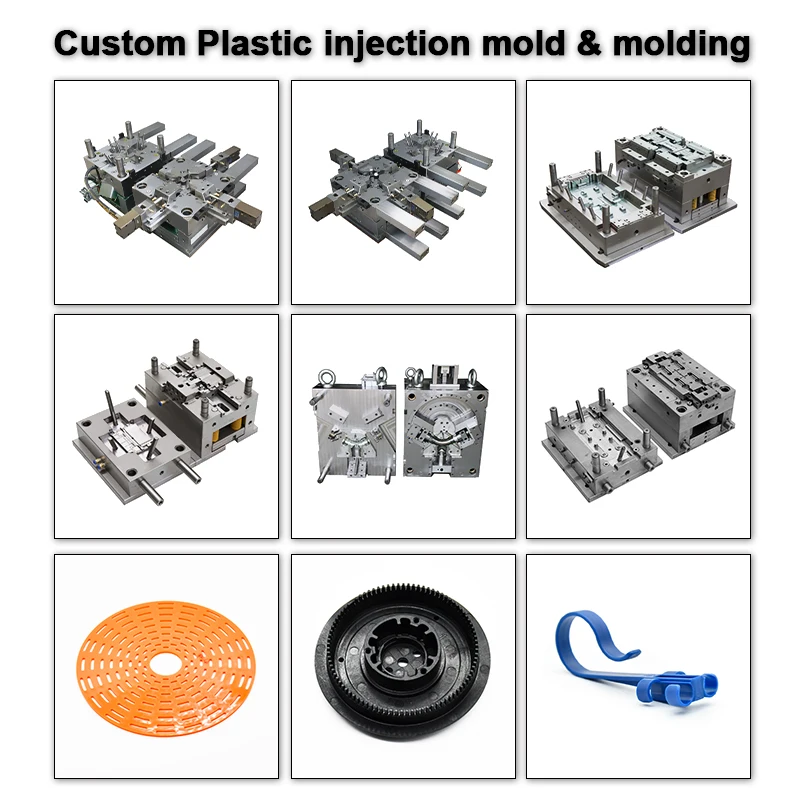 Custom Plastic injection mold & molding