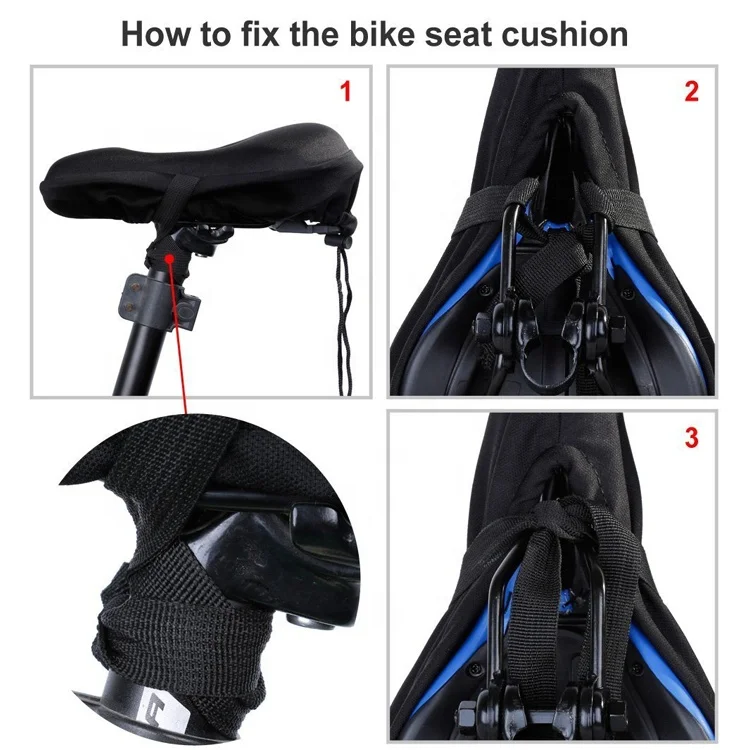 How to fix the bike seat cushion

1

2

3