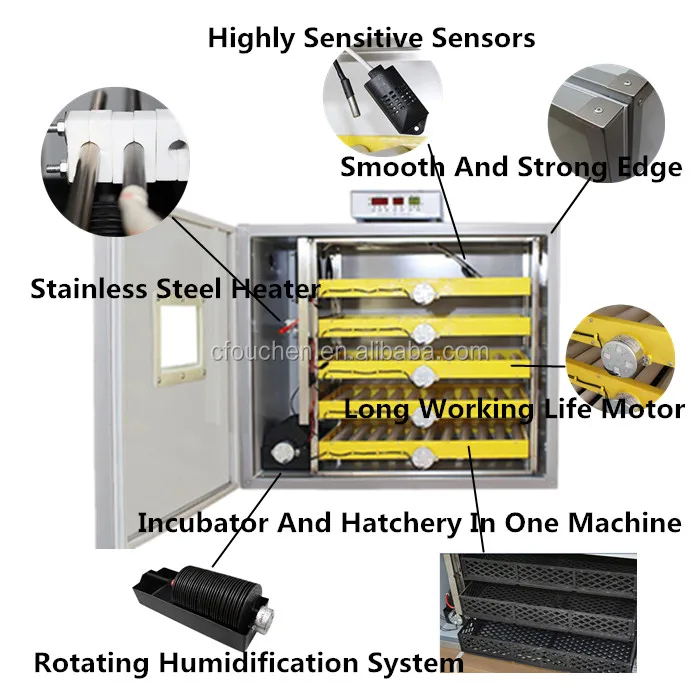 Highly Sensitive Sensors

Smooth And Strong Edge

Stainless Steel Heater

cfouchen.en.alibaba.com

Long Working Life Motor

Incubator And Hatchery In One Machine

Rotating Humidification System