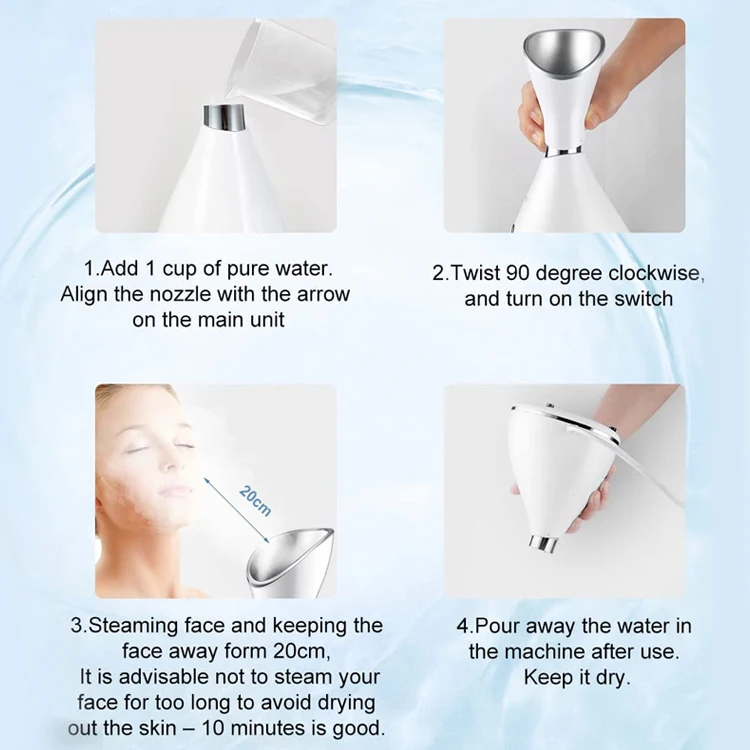 1.Add 1 cup of pure water. Align the nozzle with the arrow on the main unit

2.Twist 90 degree clockwise, and turn on the switch

20cm

3.Steaming face and keeping the face away form 20cm, It is advisable not to steam your face for too long to avoid drying out the skin – 10 minutes is good.

4.Pour away the water in the machine after use. Keep it dry.