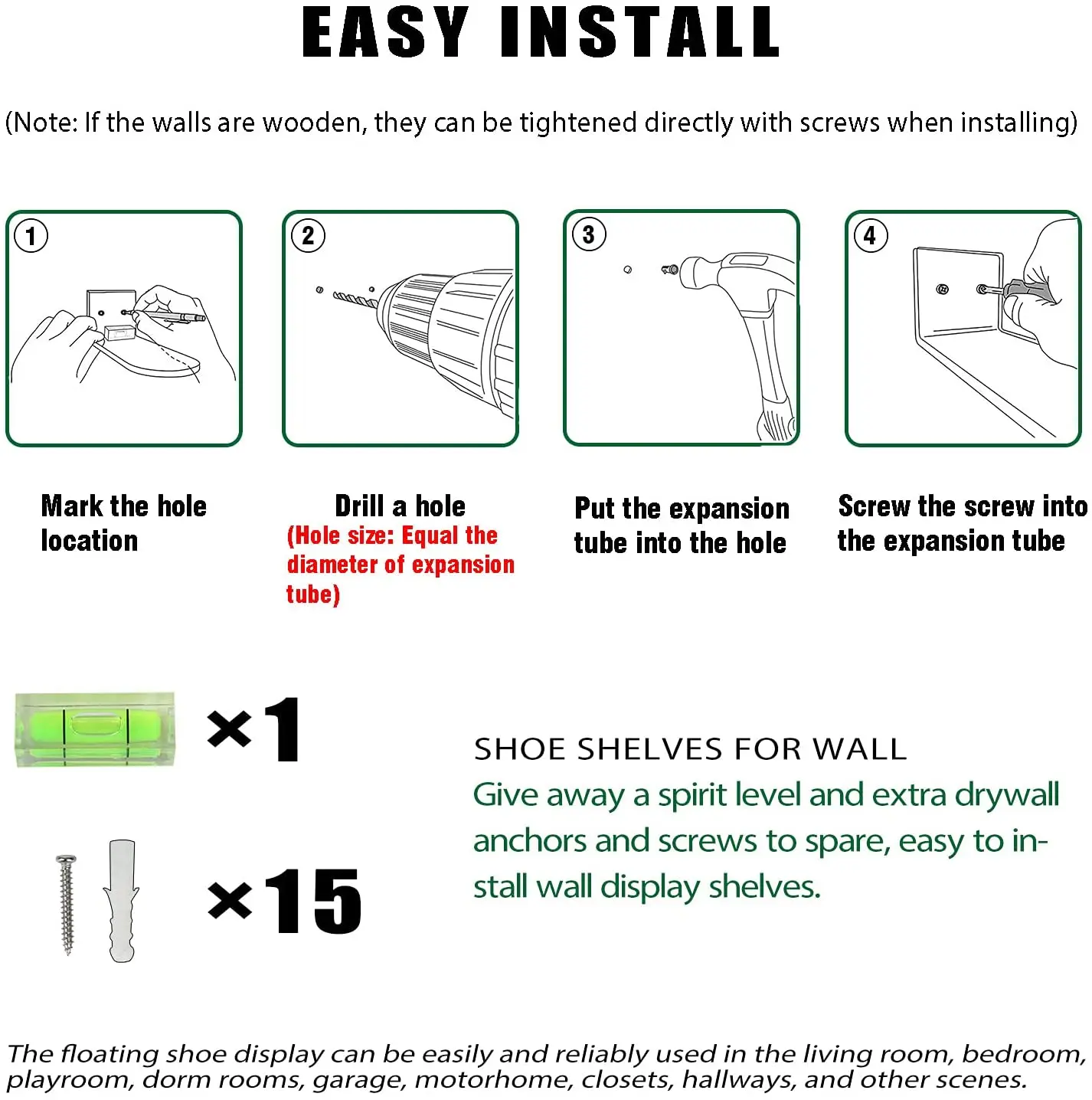 EASY INSTALL

(Note: If the walls are wooden, they can be tightened directly with screws when installing)

1

2

3

4

Mark the hole location

Drill a hole
(Hole size: Equal the diameter of expansion tube)

Put the expansion tube into the hole

Screw the screw into the expansion tube

×1

×15

SHOE SHELVES FOR WALL
Give away a spirit level and extra drywall anchors and screws to spare, easy to install wall display shelves.

The floating shoe display can be easily and reliably used in the living room, bedroom, playroom, dorm rooms, garage, motorhome, closets, hallways, and other scenes.