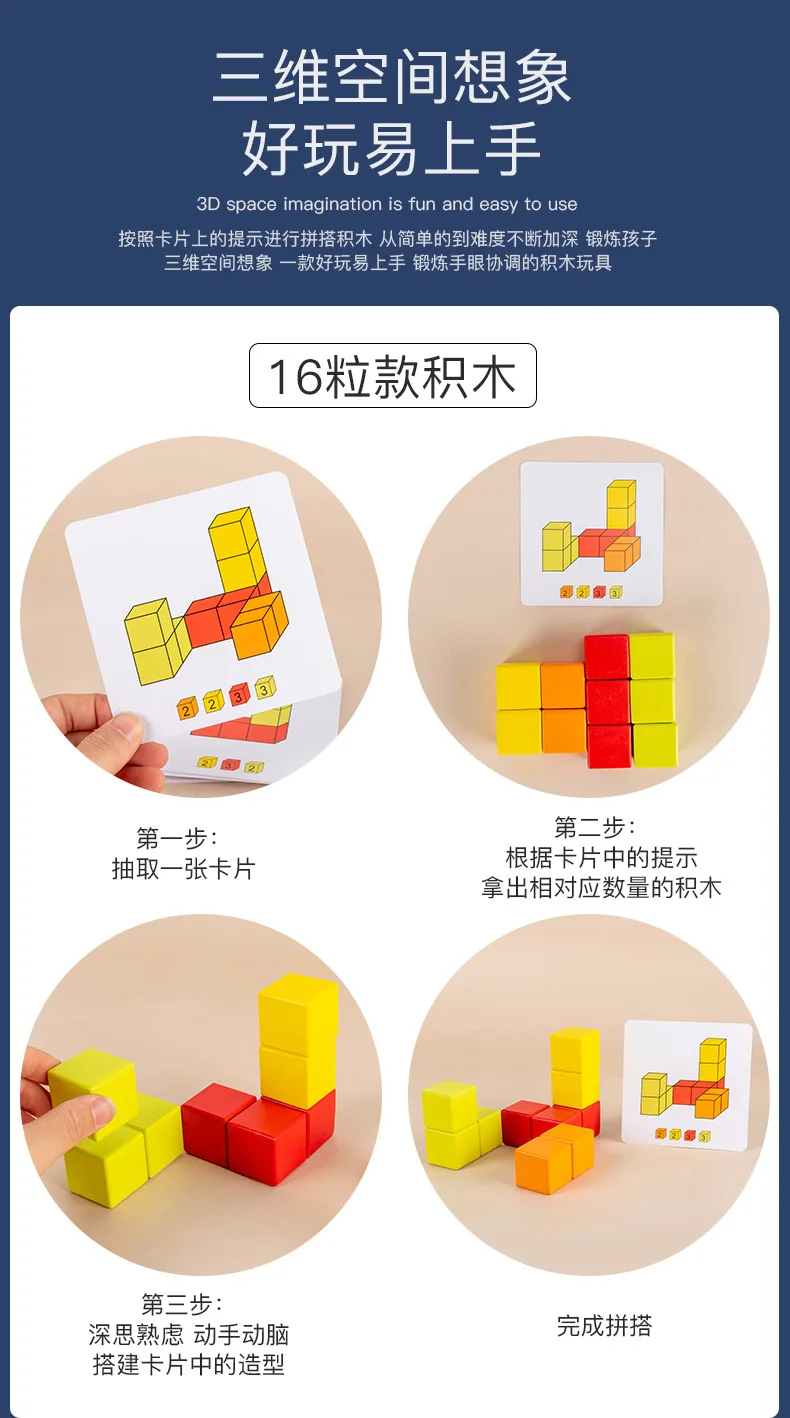 三维空间想象
好玩易上手

3D space imagination is fun and easy to use

按照卡片上的提示进行拼搭积木 从简单的到难度不断加深 锻炼孩子三维空间想象 一款好玩易上手 锻炼手眼协调的积木玩具

16粒款积木

2 2 3 3

2 3 2

2 2 3 3

第一步：
抽取一张卡片

第二步：
根据卡片中的提示
拿出相对应数量的积木

2 2 3 3

第三步：
深思熟虑 动手动脑
搭建卡片中的造型

完成拼搭