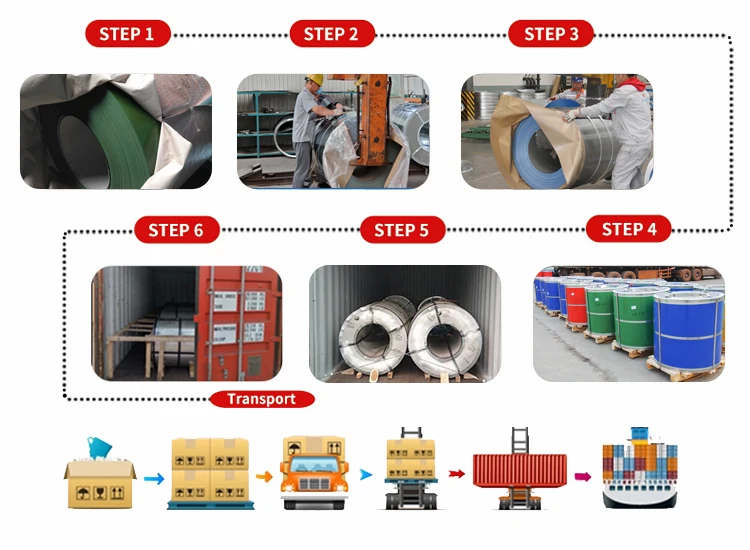 STEP 1
STEP 2
STEP 3
STEP 6
STEP 5
STEP 4
Transport