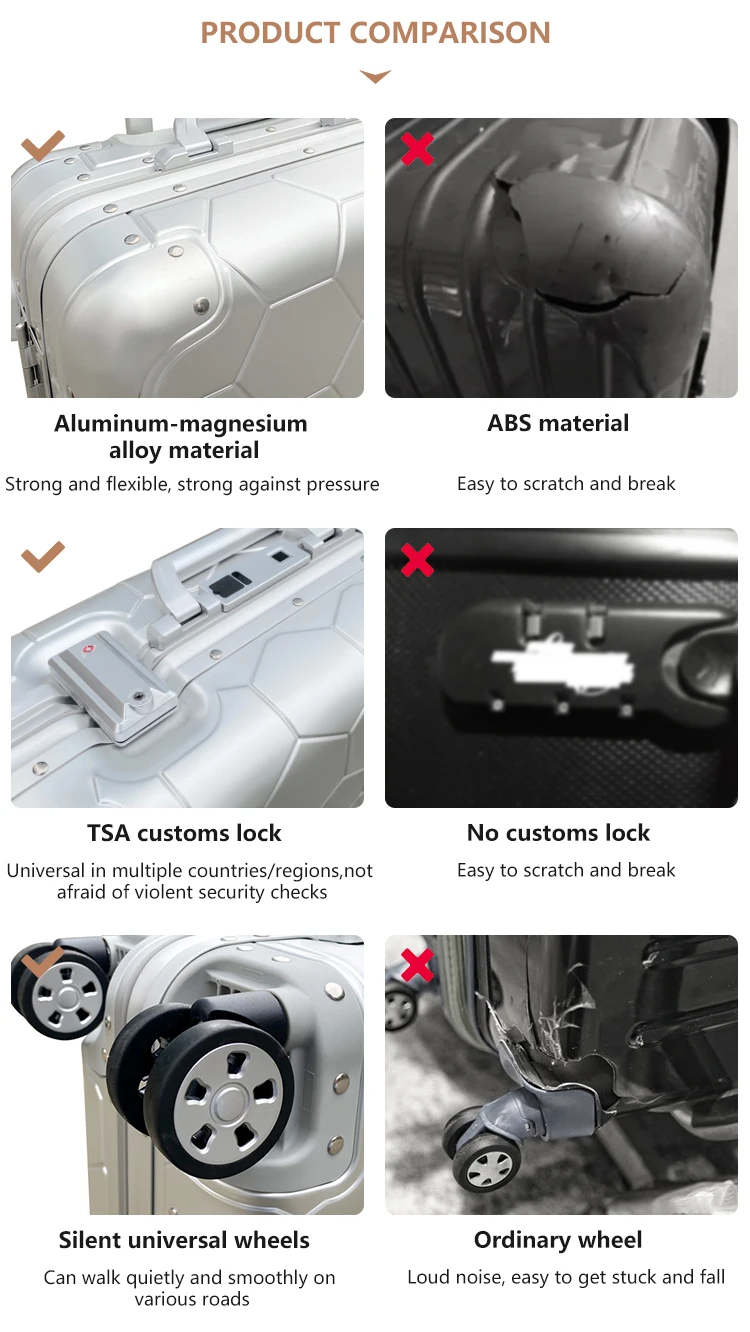 PRODUCT COMPARISON

Aluminum-magnesium alloy material
Strong and flexible, strong against pressure

ABS material
Easy to scratch and break

TSA customs lock
Universal in multiple countries/regions,not afraid of violent security checks

No customs lock
Easy to scratch and break

Silent universal wheels
Can walk quietly and smoothly on various roads

Ordinary wheel
Loud noise, easy to get stuck and fall