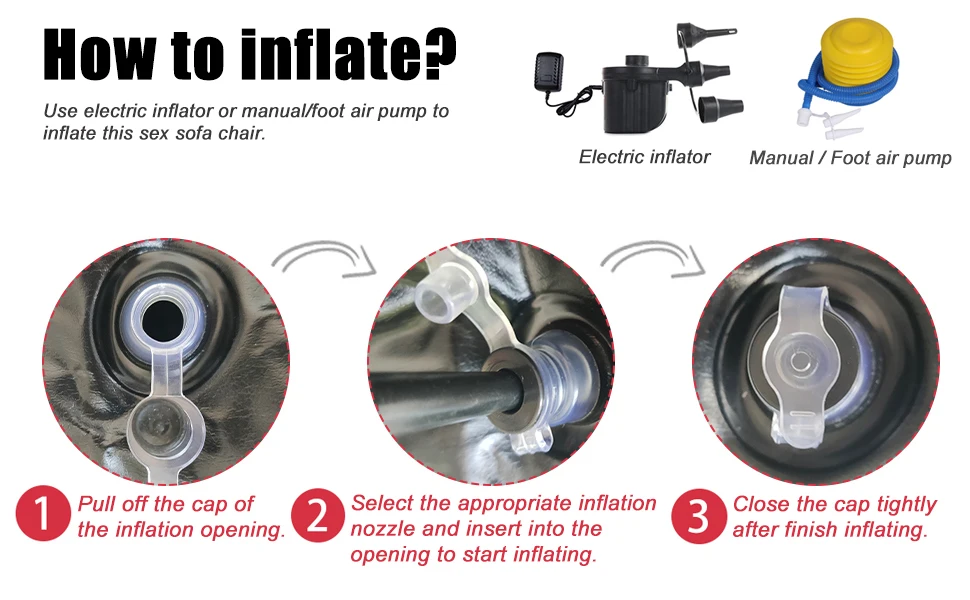 How to inflate?

Use electric inflator or manual/foot air pump to inflate this sex sofa chair.

Electric inflator

Manual / Foot air pump

1 Pull off the cap of the inflation opening.

2 Select the appropriate inflation nozzle and insert into the opening to start inflating.

3 Close the cap tightly after finish inflating.