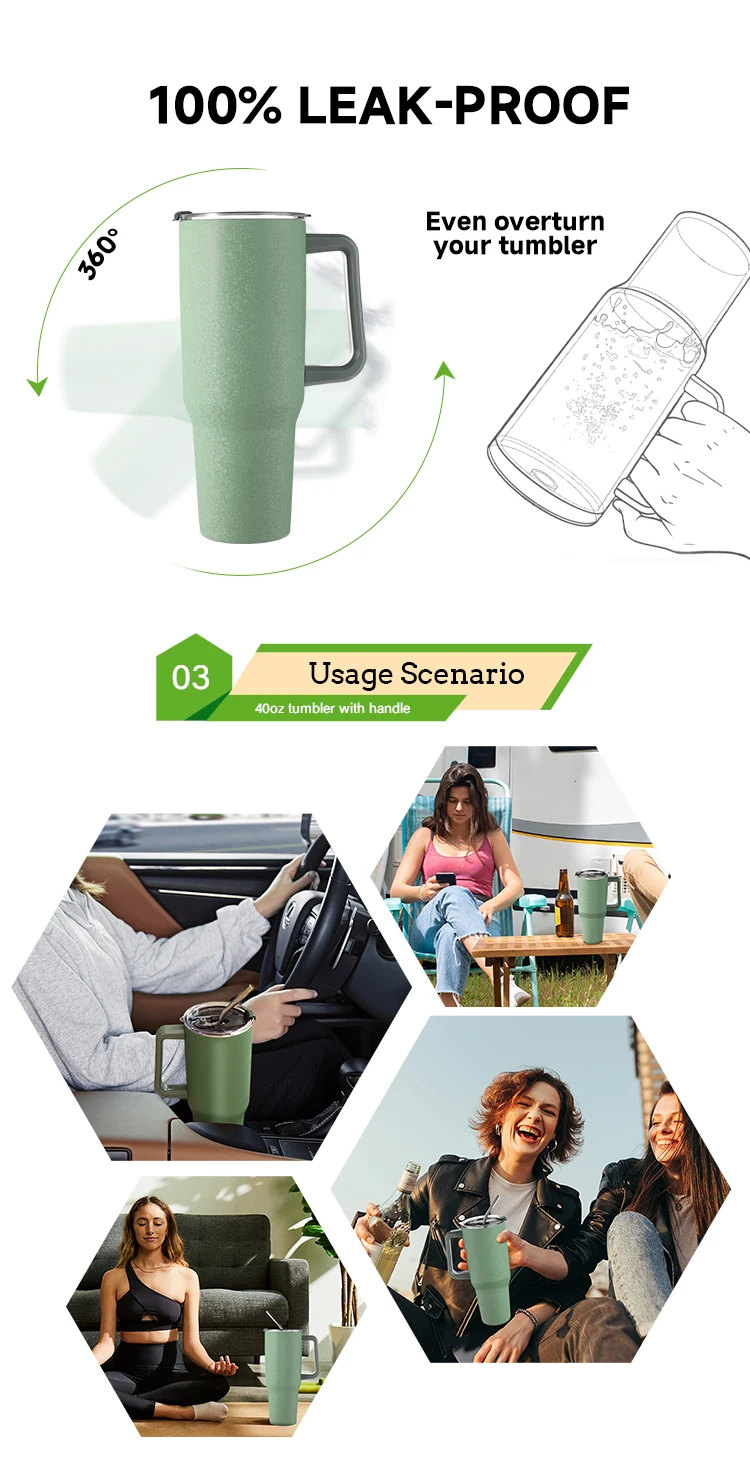 100% LEAK-PROOF

360°

Even overturn your tumbler

03

Usage Scenario

40oz tumbler with handle