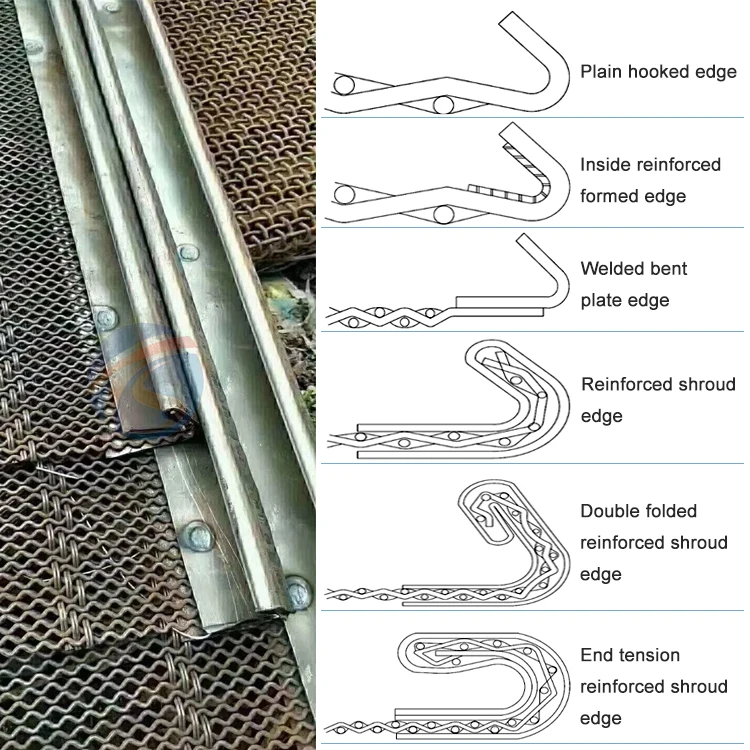 Plain hooked edge

Inside reinforced formed edge

Welded bent plate edge

Reinforced shroud edge

Double folded reinforced shroud edge

End tension reinforced shroud edge