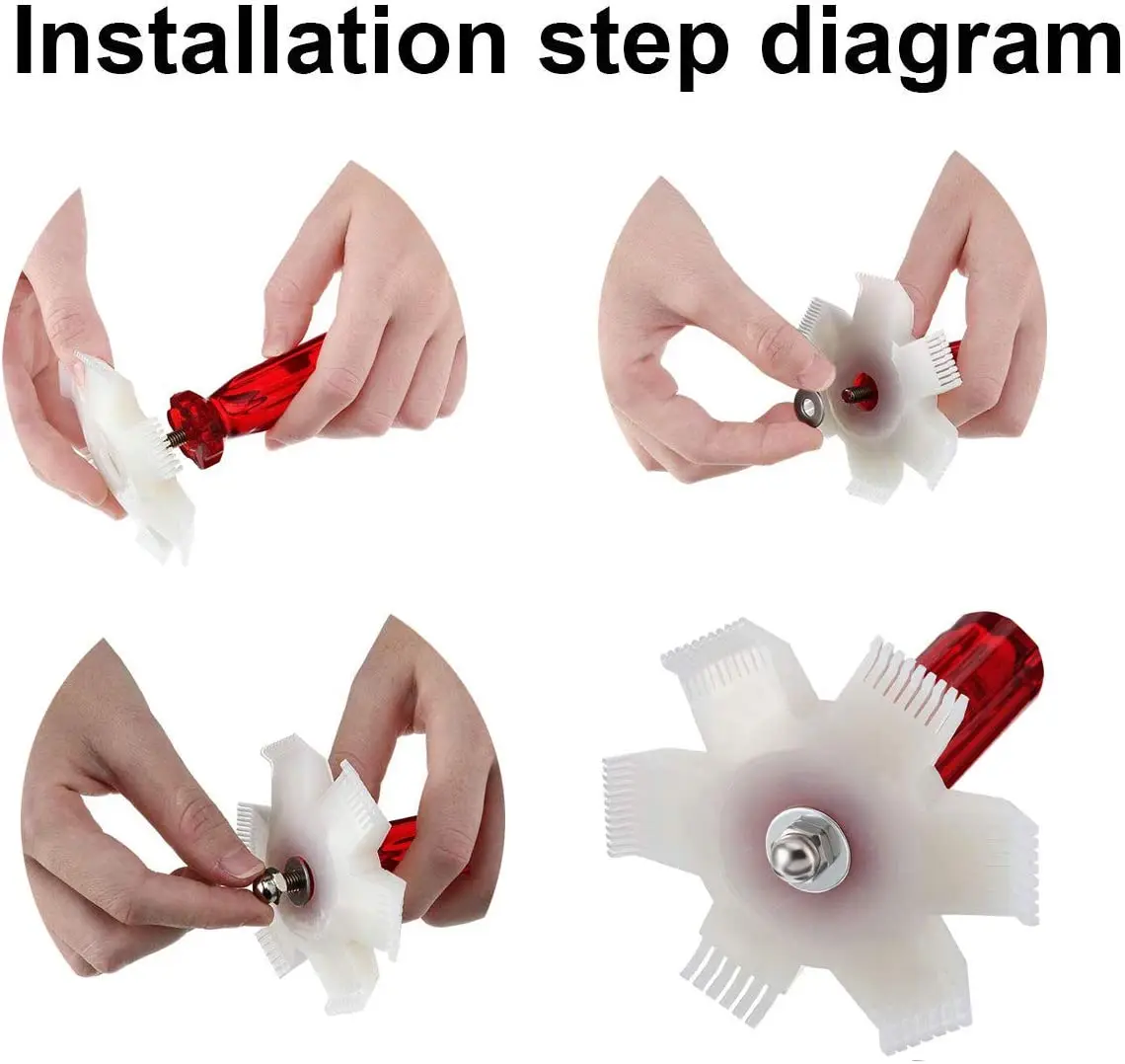 Installation step diagram