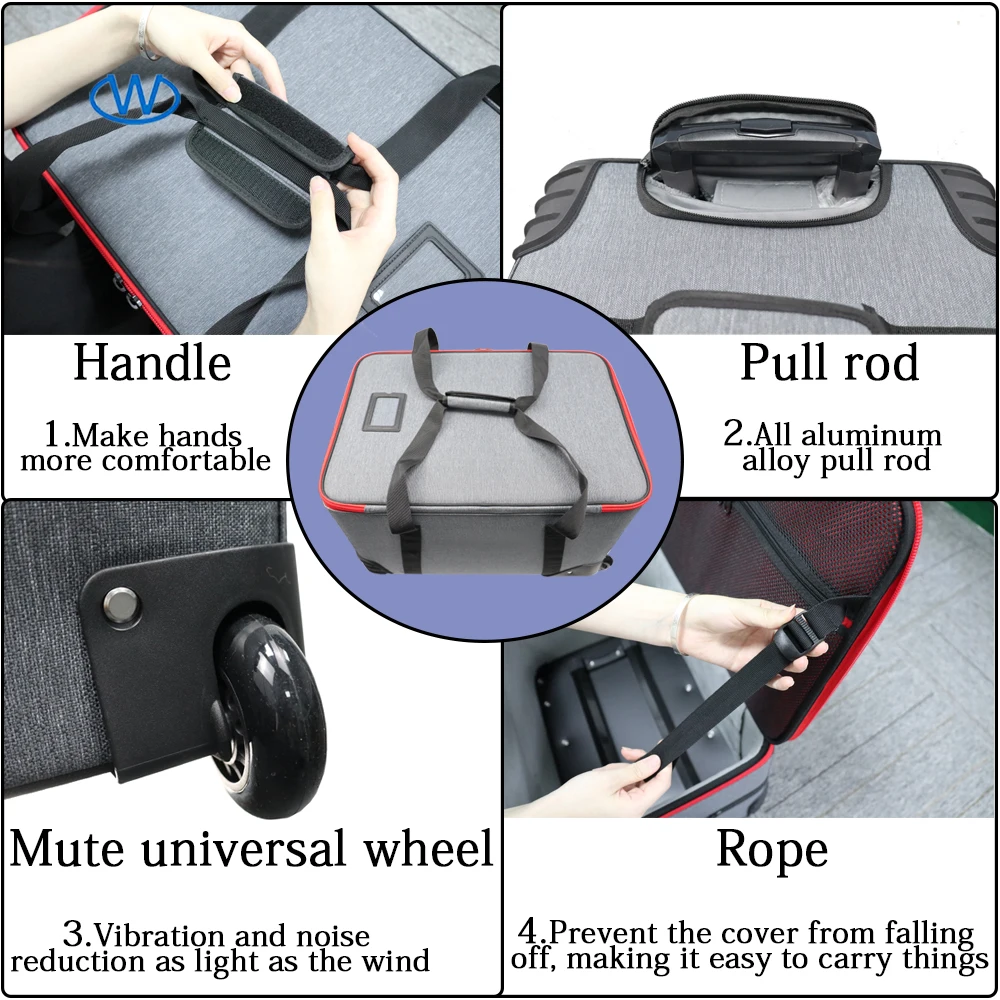 Handle

1.Make hands more comfortable

Pull rod

2.All aluminum alloy pull rod

Mute universal wheel

3.Vibration and noise reduction as light as the wind

Rope

4.Prevent the cover from falling off, making it easy to carry things