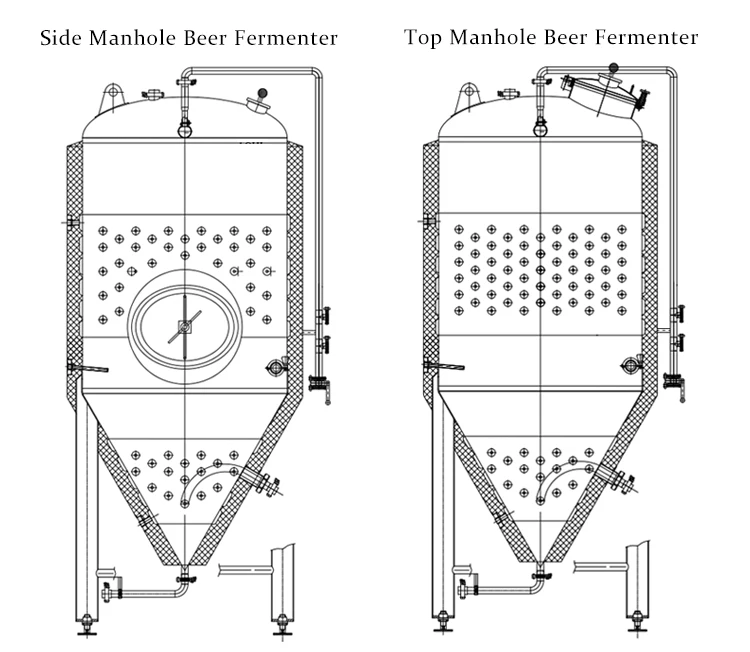 Side Manhole Beer Fermenter

Top Manhole Beer Fermenter