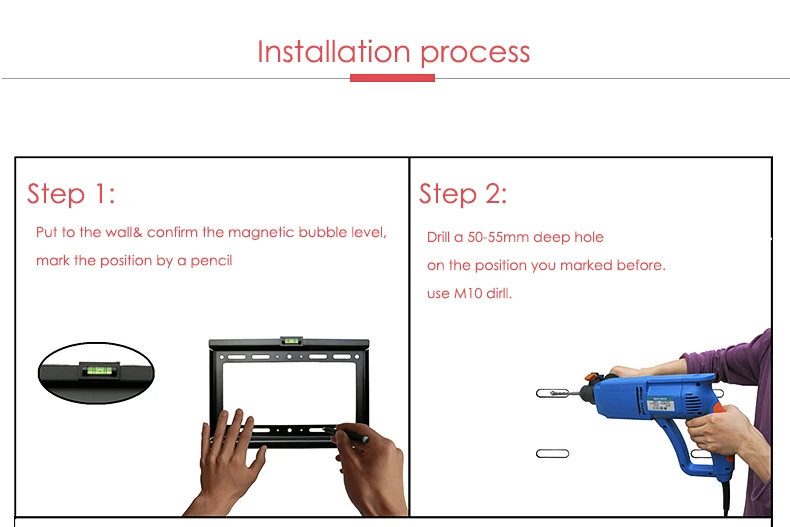 Installation process

Step 1:

Put to the wall& confirm the magnetic bubble level, mark the position by a pencil

Step 2:

Drill a 50-55mm deep hole on the position you marked before. use M10 dirll.