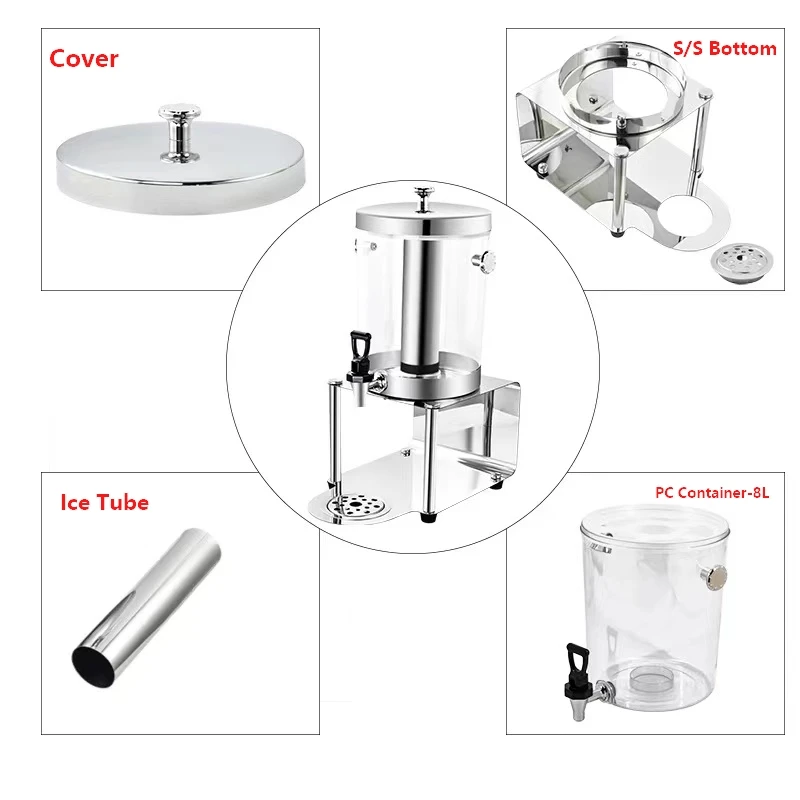 Cover

S/S Bottom

Ice Tube

PC Container-8L