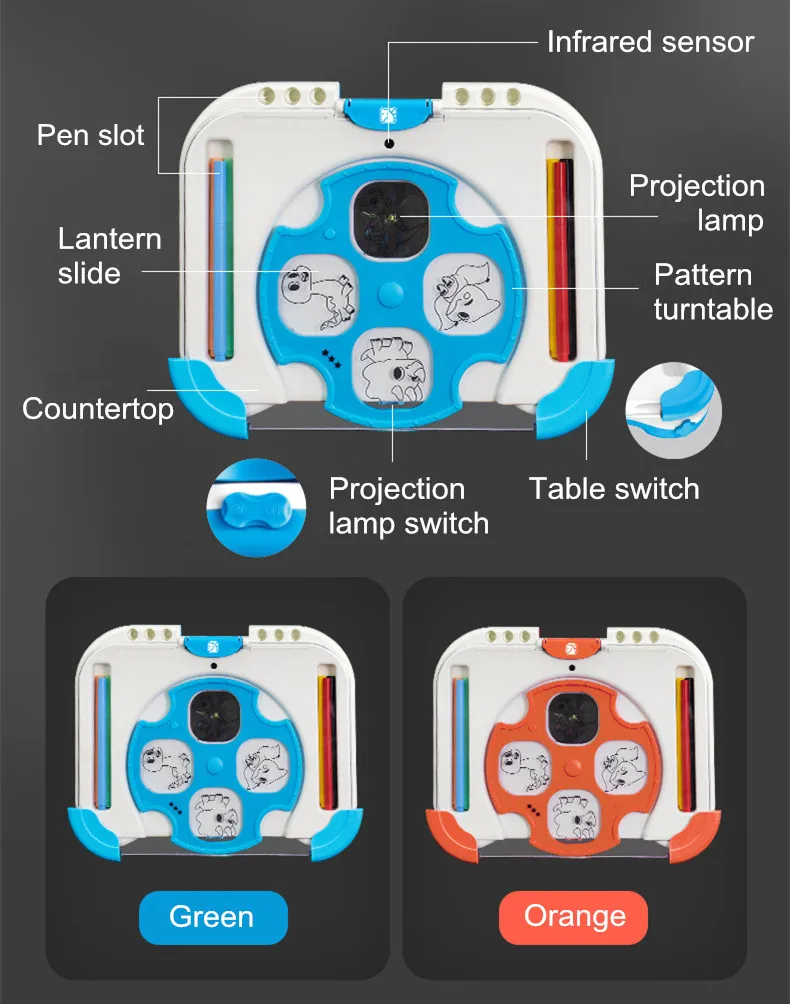 Infrared sensor

Pen slot

Projection lamp

Lantern slide

Pattern turntable

Countertop

Projection lamp switch

Table switch

Green

Orange