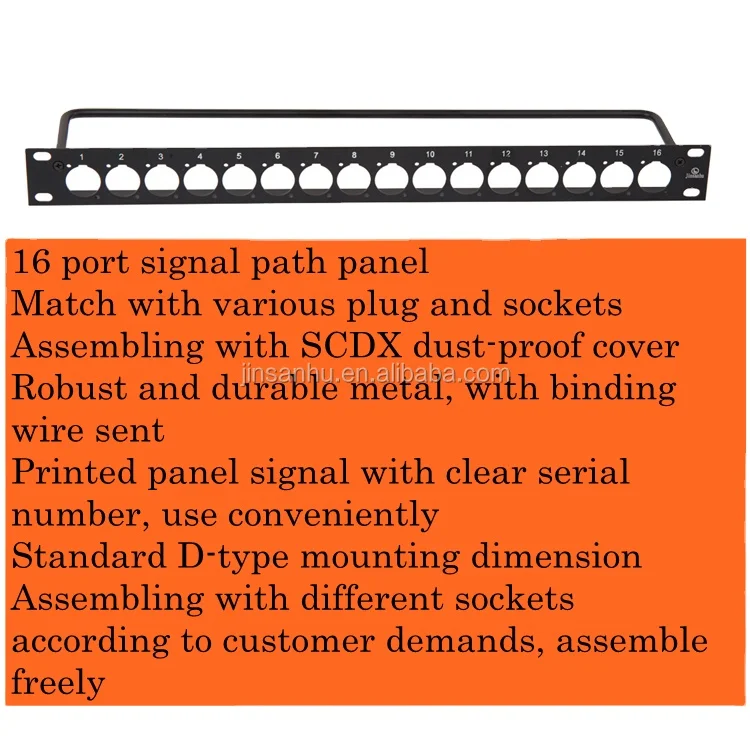 1 2 3 4 5 6 7 8 9 10 11 12 13 14 15 16

Jinsanhu

16 port signal path panel
Match with various plug and sockets
Assembling with SCDX dust-proof cover
Robust and durable metal, with binding wire sent
Printed panel signal with clear serial number, use conveniently
Standard D-type mounting dimension
Assembling with different sockets according to customer demands, assemble freely

jinsanhu.en.alibaba.com