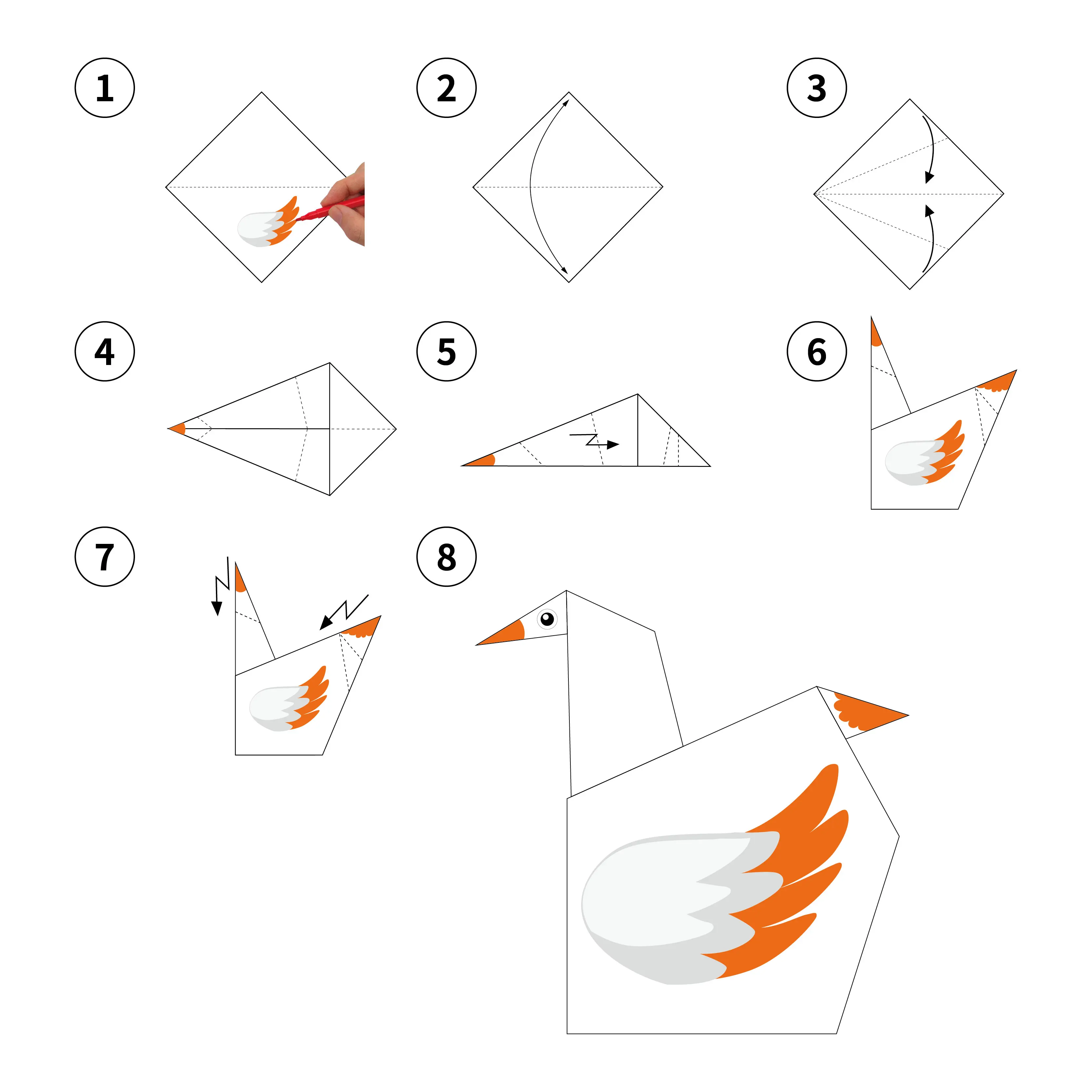 1
2
3
4
5
6
7
8