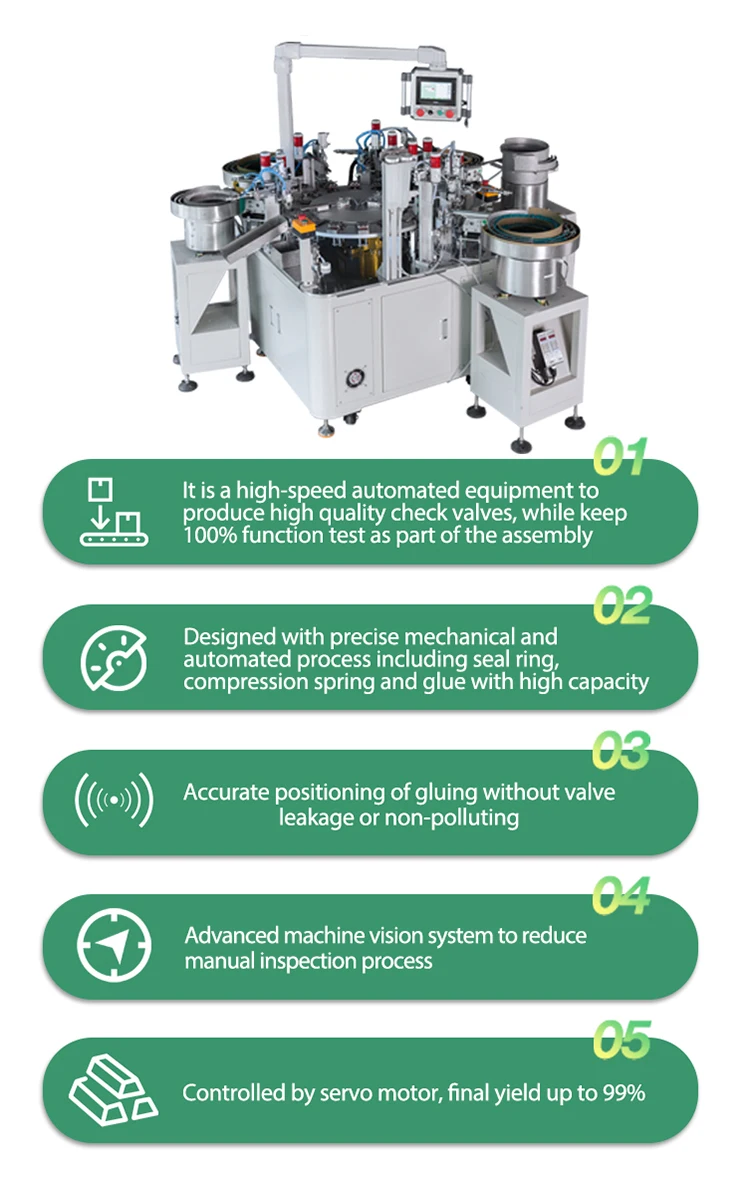 01

It is a high-speed automated equipment to produce high quality check valves, while keep 100% function test as part of the assembly

02

Designed with precise mechanical and automated process including seal ring, compression spring and glue with high capacity

03

Accurate positioning of gluing without valve leakage or non-polluting

04

Advanced machine vision system to reduce manual inspection process

05

Controlled by servo motor, final yield up to 99%