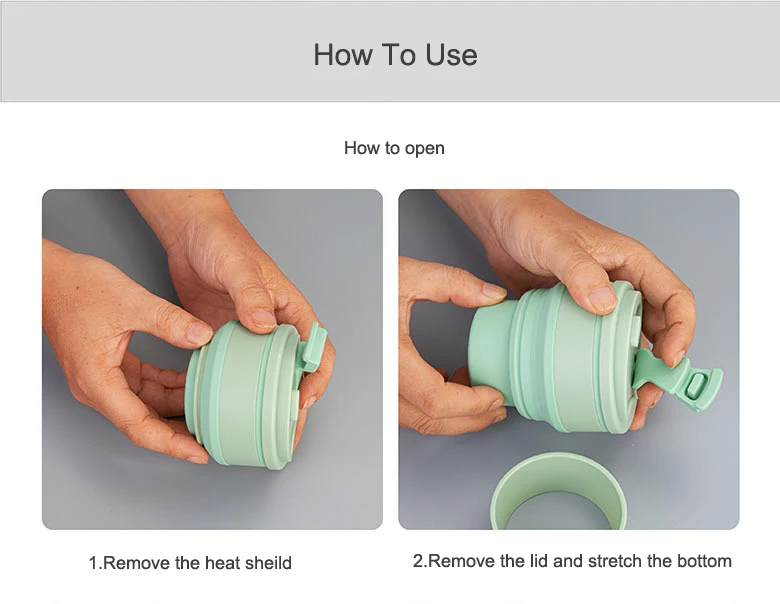 How To Use

How to open

1.Remove the heat sheild

2.Remove the lid and stretch the bottom